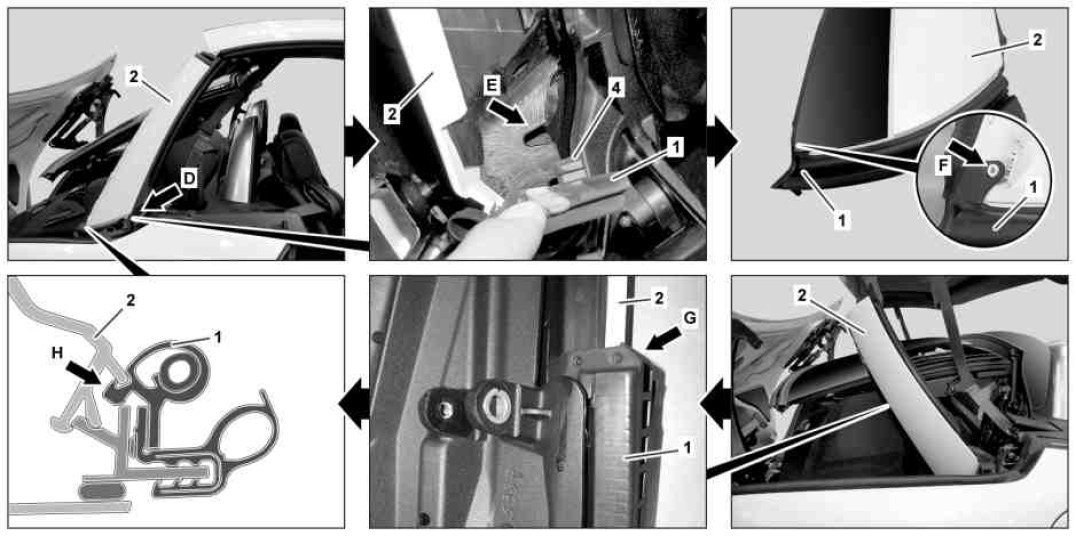 2
D
2
E
4
1
2
F
1
1
2
H
1
2
G
1
2