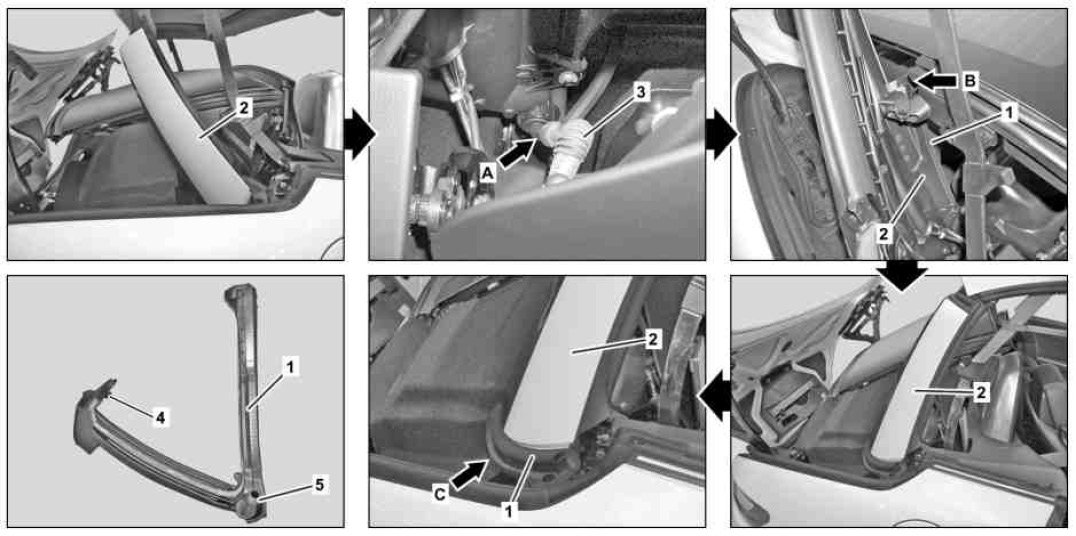 2

3
A

B
1
2

1
4
5

2
C
1

2