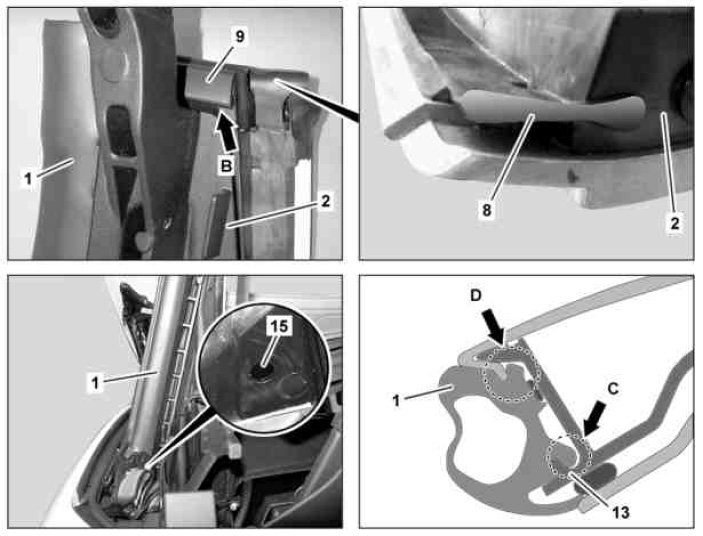 9
B
1
2
8
2
15
1
D
C
1
13