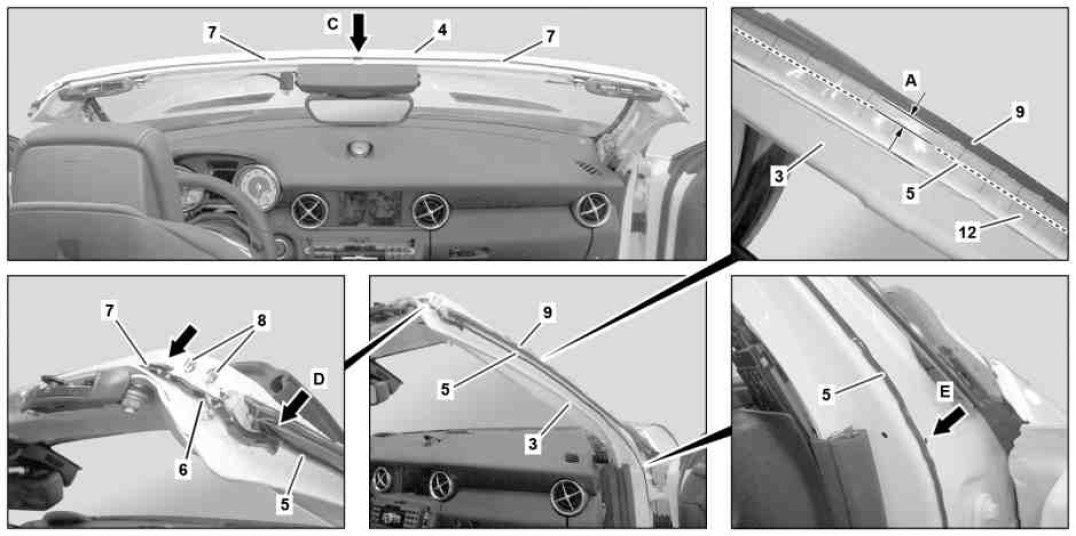 7
C
4
7
A
9
3
5
12
7
8
D
6
5
9
5
3
5
E