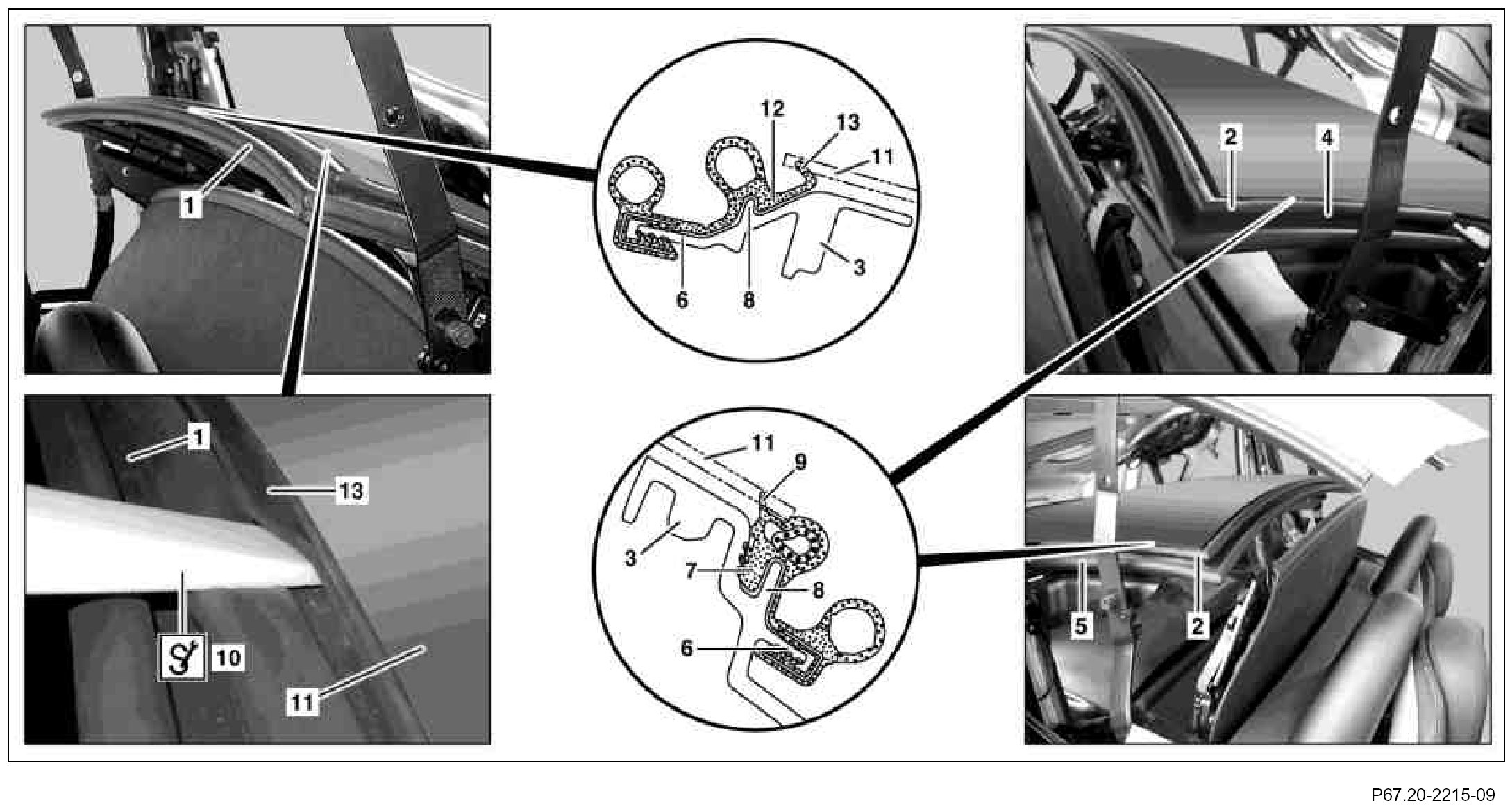 1

12
13
11
6
8
3

2
4

1
13
10
11

11
9
3
7
8
6

5
2

P67.20-2215-09