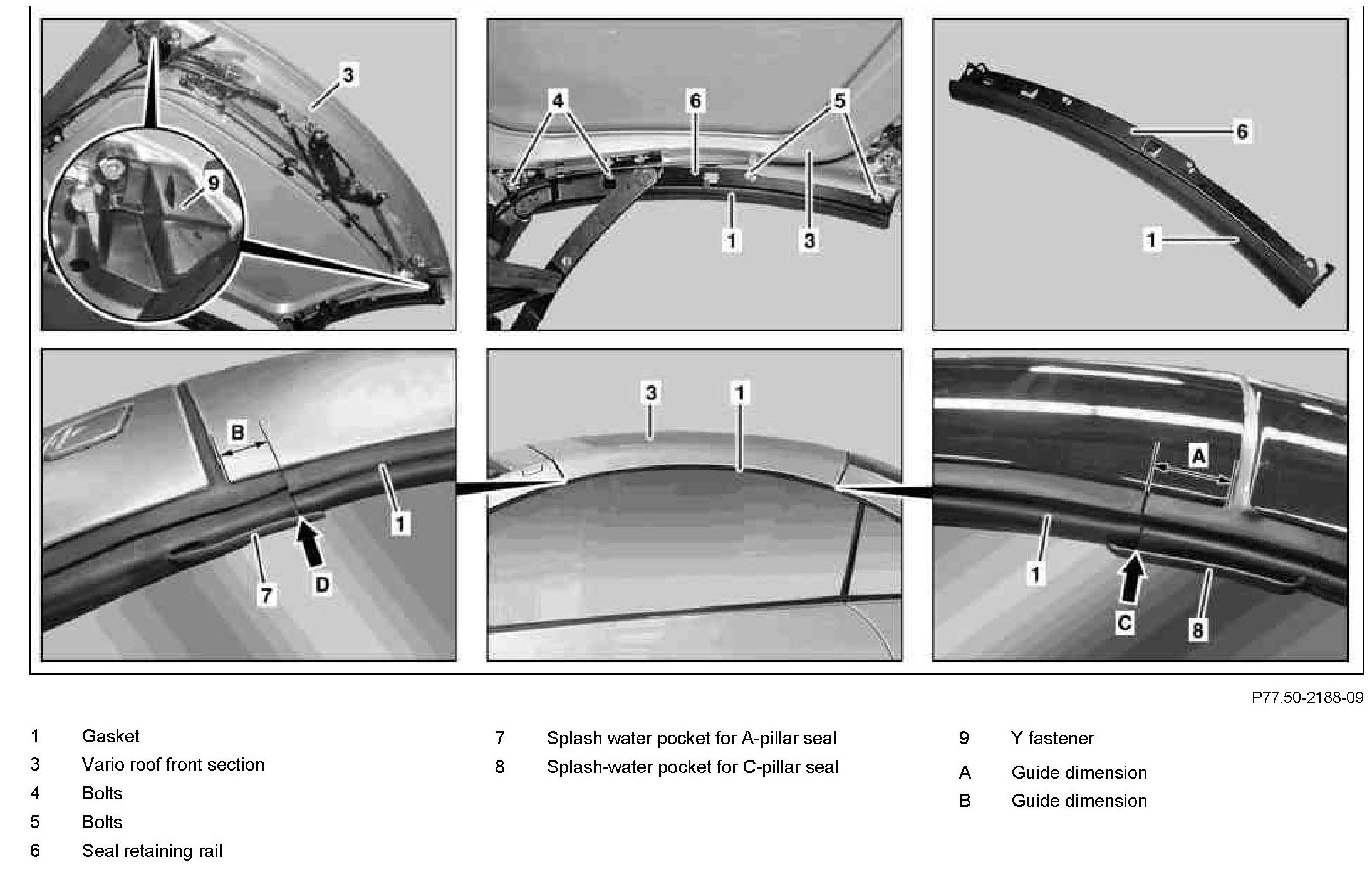 3
9
4
6
5
1
3
6
1
B
1
7
D
3
1
A
1
C
8

P77.50-2188-09

1 Gasket
3 Vario roof front section
4 Bolts
5 Bolts
6 Seal retaining rail

7 Splash water pocket for A-pillar seal
8 Splash-water pocket for C-pillar seal

9 Y fastener
A Guide dimension
B Guide dimension