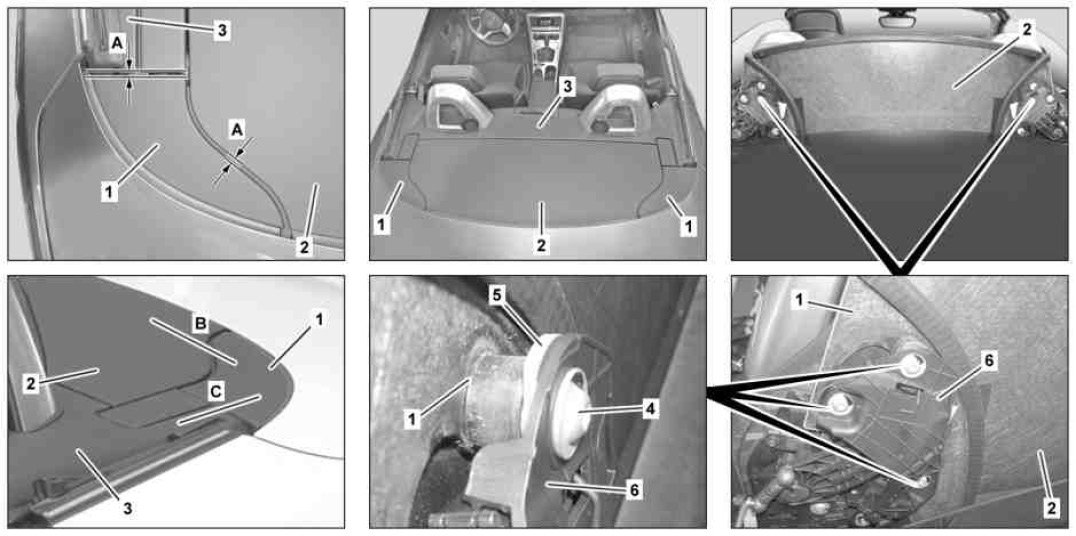 3
A
A
1
2

3
1
2
1

2

B
1
2
C
3

5
1
4
6

1
6
2