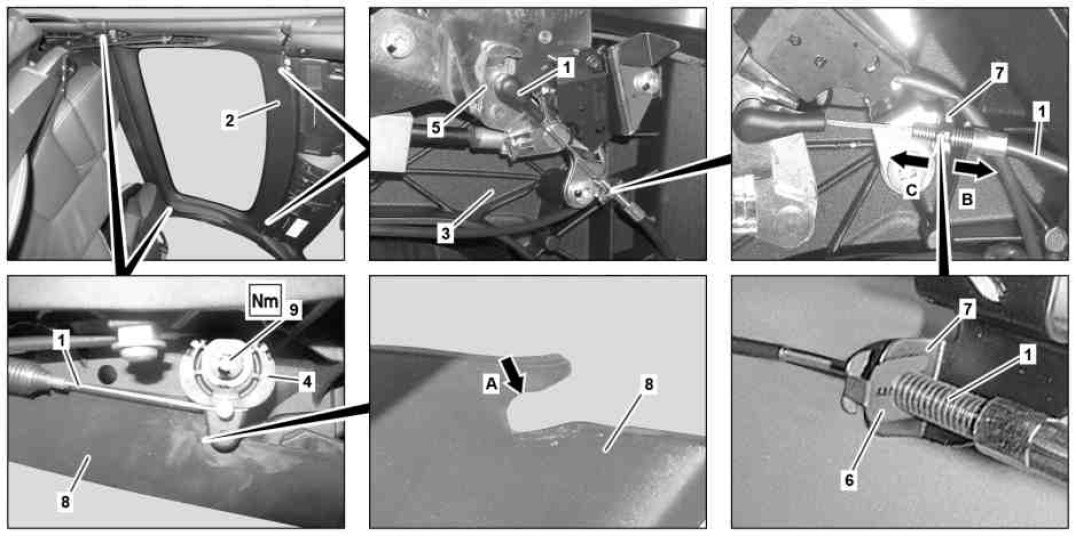 2

1
5
3

7
1
C
B

Nm
9
1
4
8

A
8

7
1
6