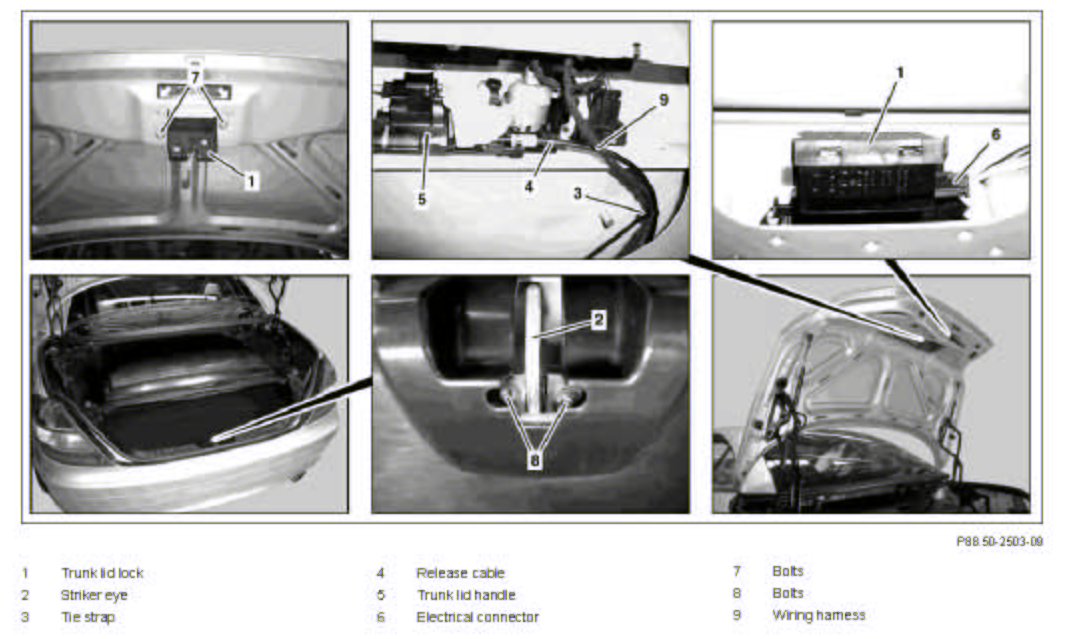 7

1

9

5

4

3

1

6

2

8

P88 50-2503-09

1 Trunk lid lock
2 Striker eye
3 Tie strap

4 Release cable
5 Trunk lid handle
6 Electrical connector

7 Bolts
8 Bolts
9 Wiring harness