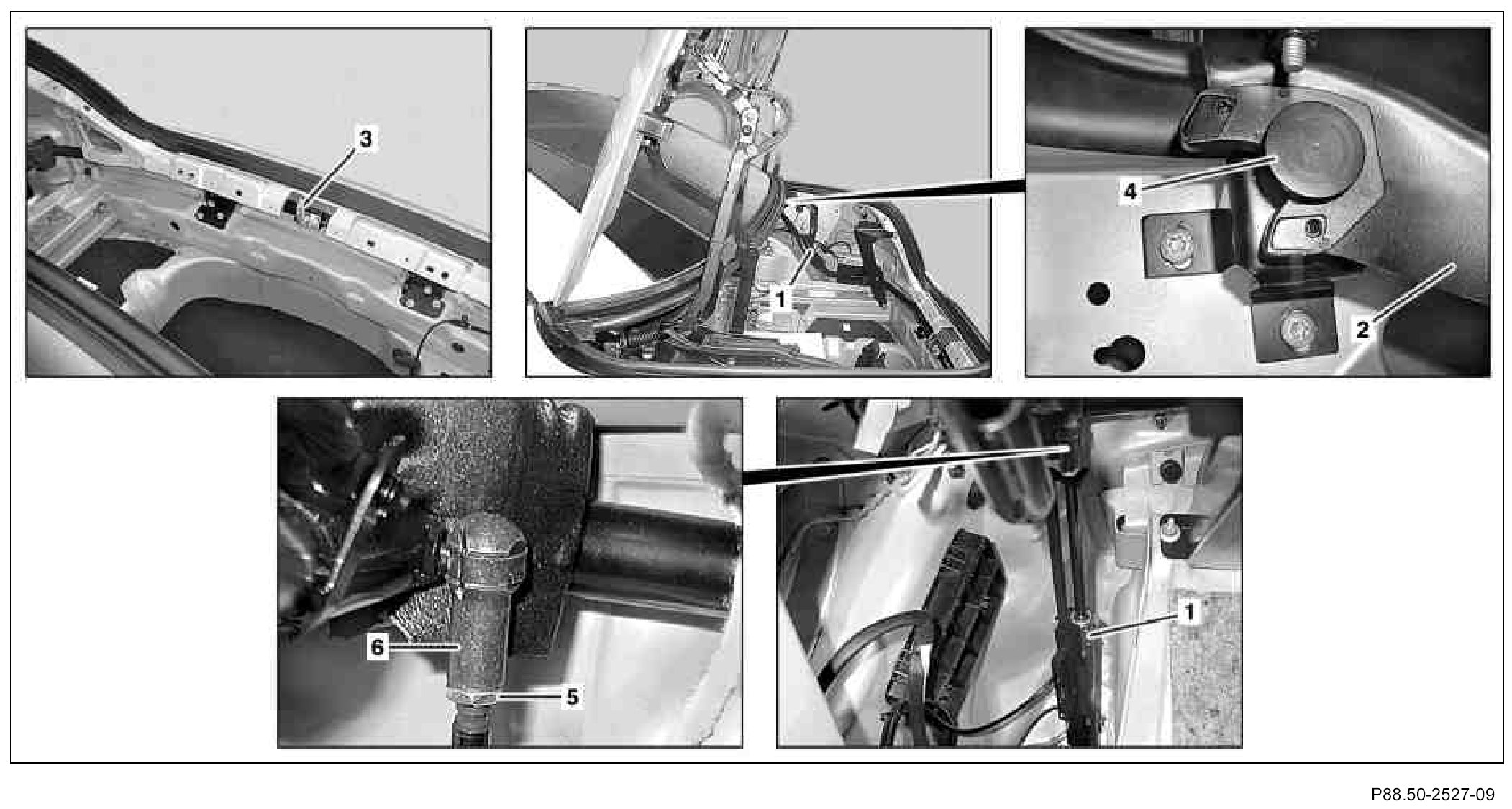 3

1

4

2

6

5

1

P88.50-2527-09