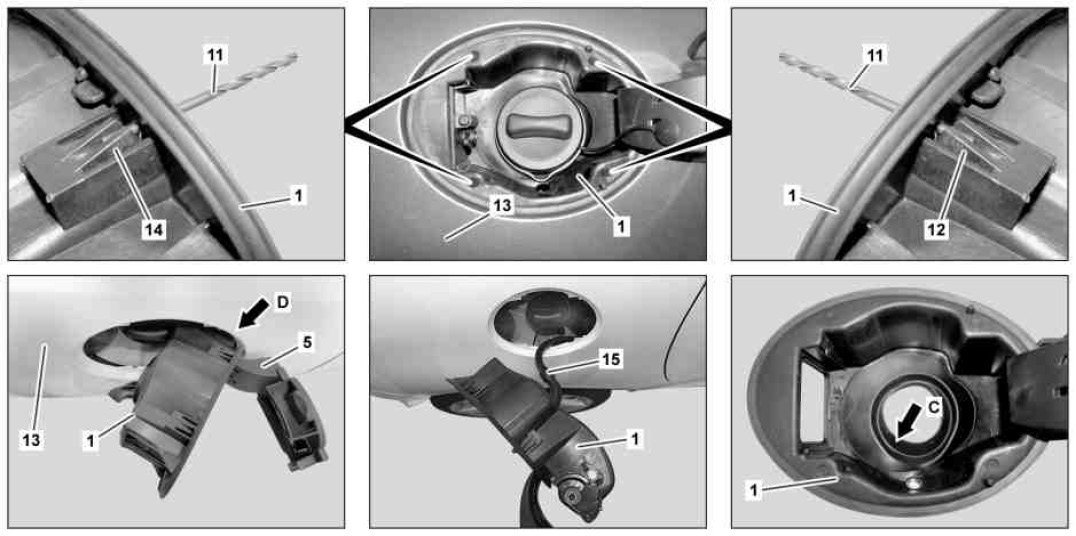 11
14
1
13
1
11
1
12
D
5
13
1
15
1
C
1