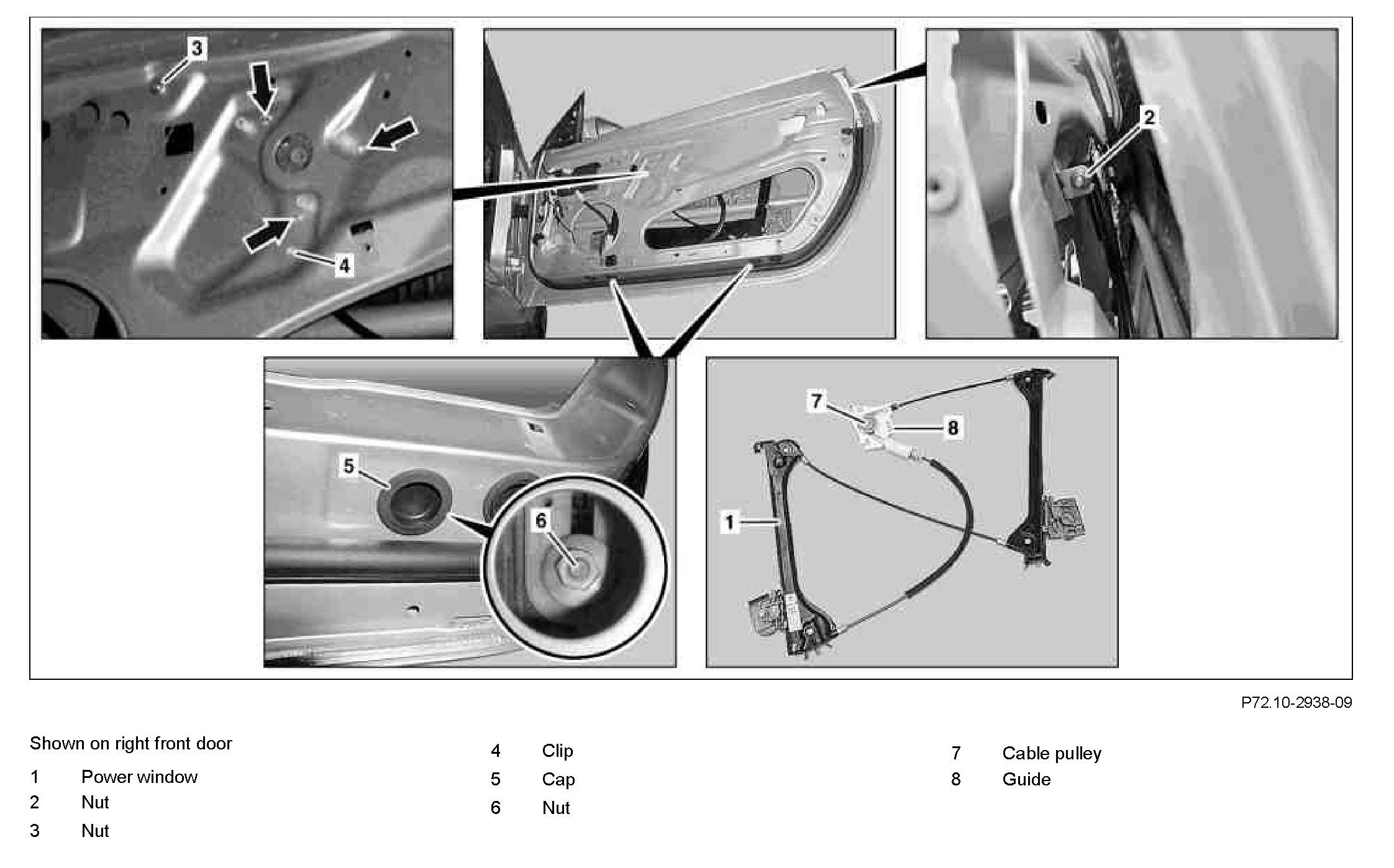 3

4

2

5

6

7

8

1

P72.10-2938-09

Shown on right front door

1 Power window
2 Nut
3 Nut

4 Clip
5 Cap
6 Nut

7 Cable pulley
8 Guide