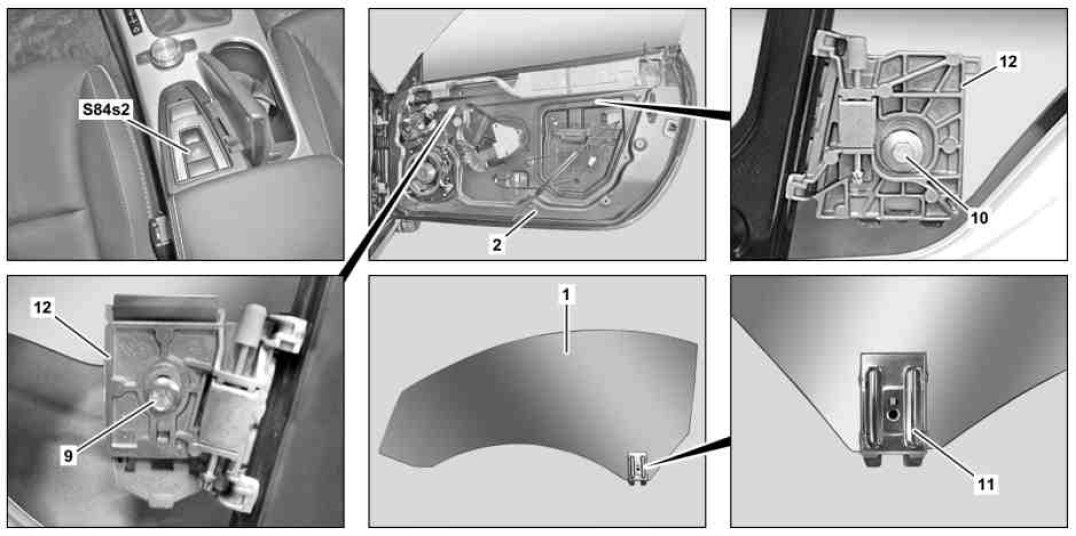 S84s2

2

12

10

12

9

1

11