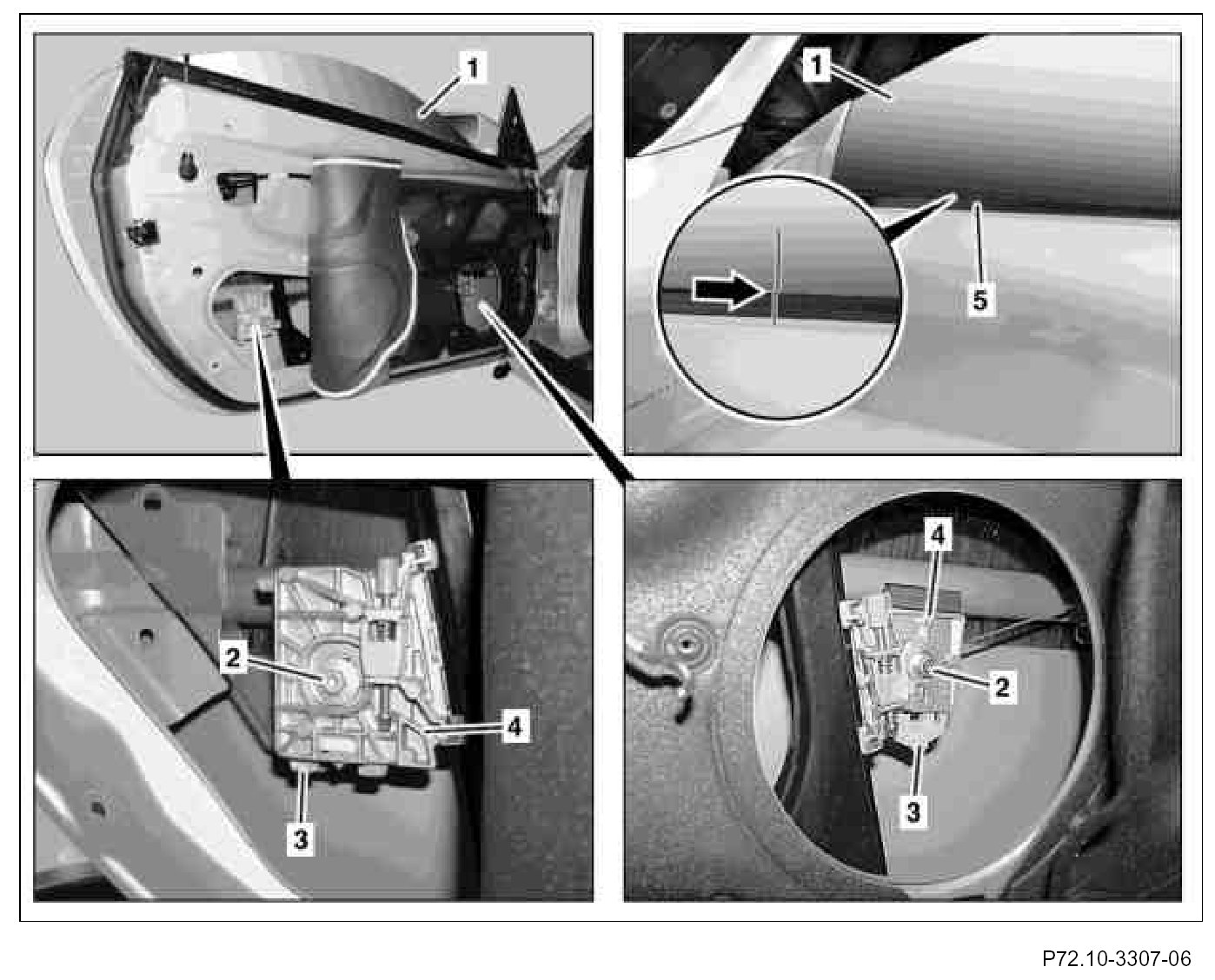 1

1

5

2

4

3

4

2

3

P72.10-3307-06