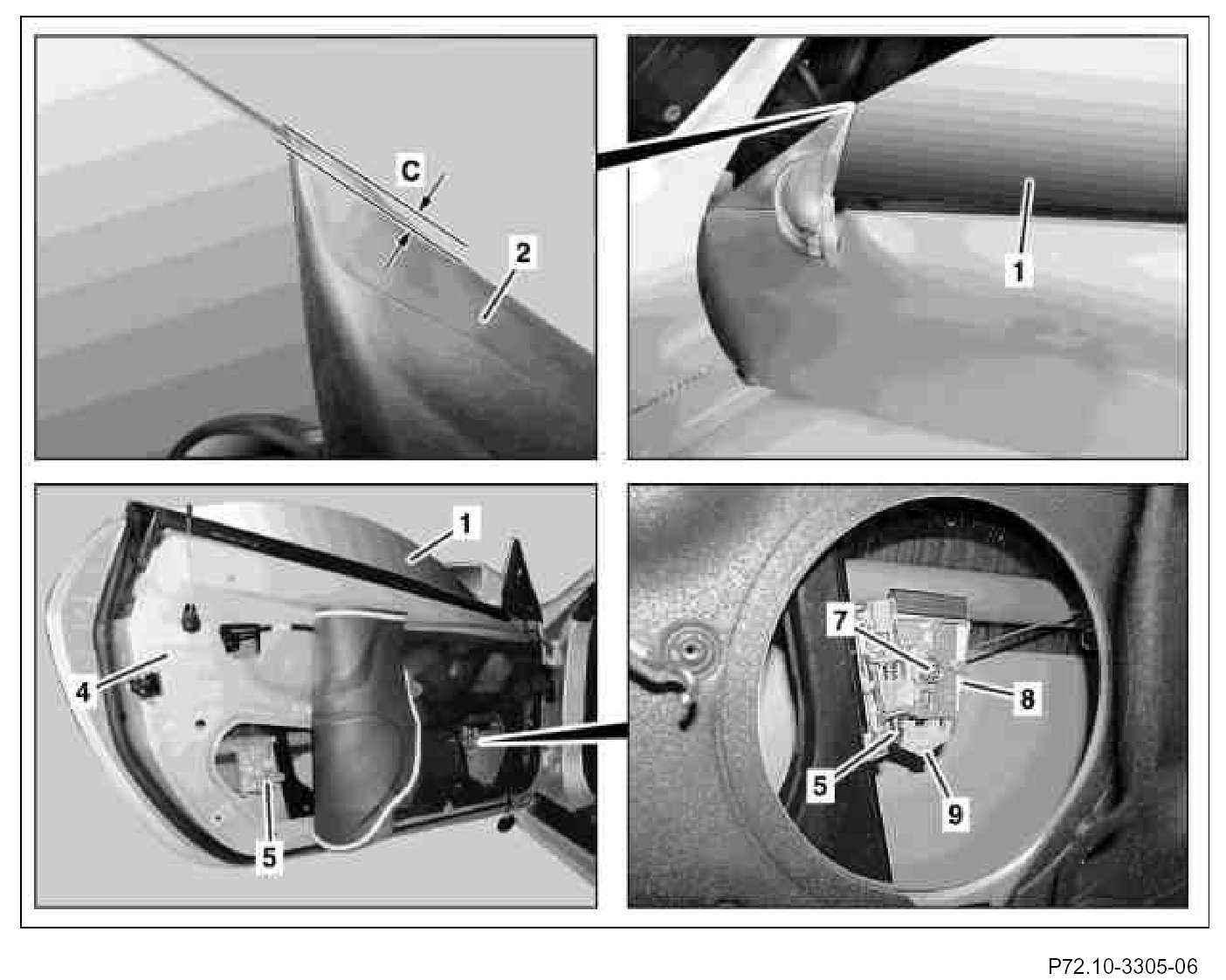 C

2

1

1

4

5

7

8

5

9

P72.10-3305-06