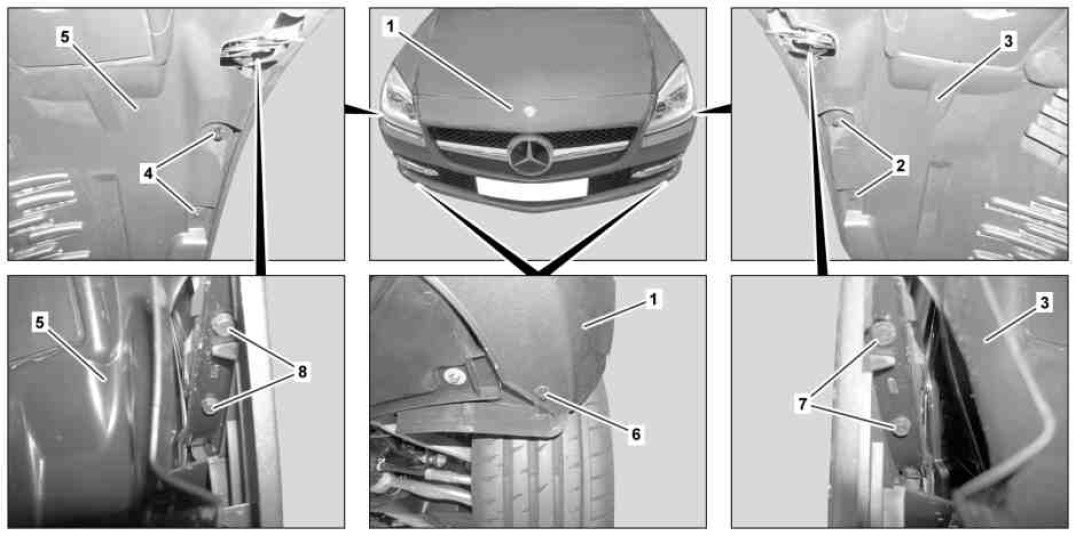 5
4
1
3
2
5
8
1
6
3
7