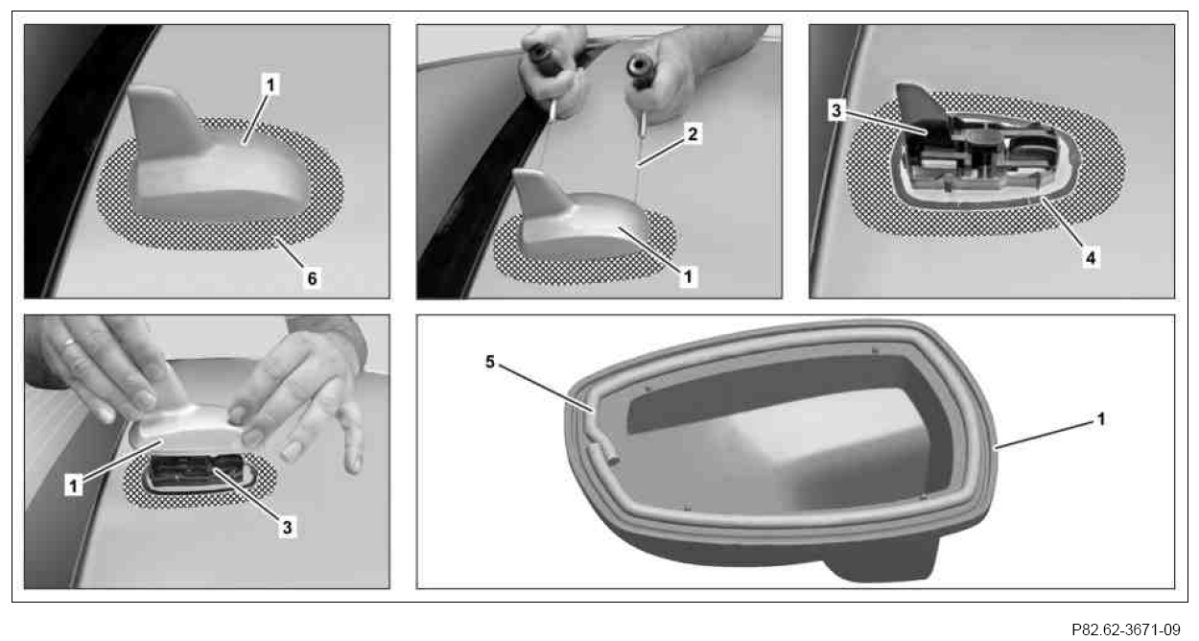 1
6
2
1
3
4
1
3
5
1
P82.62-3671-09