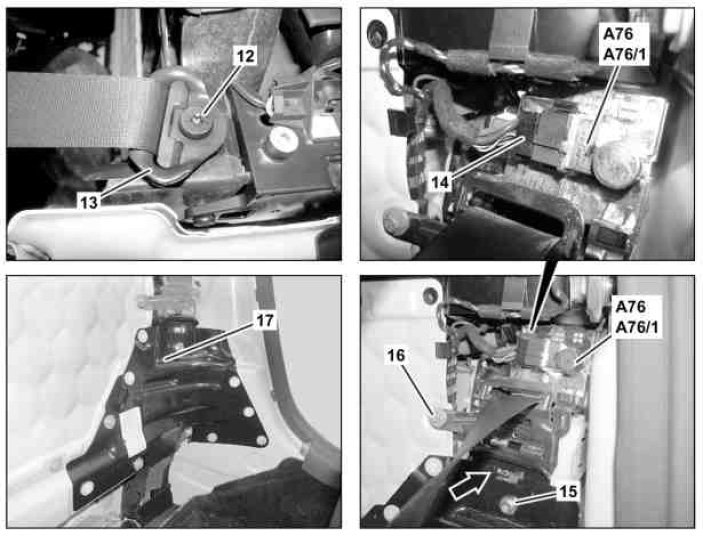 12
13
A76
A76/1
14
17
A76
A76/1
16
15