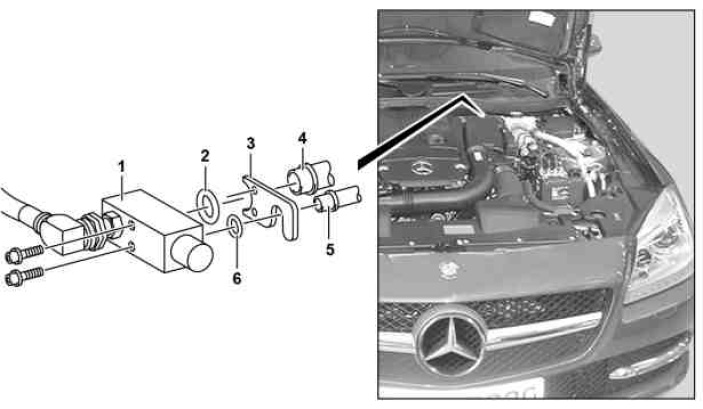 1
2
3
4
5
6