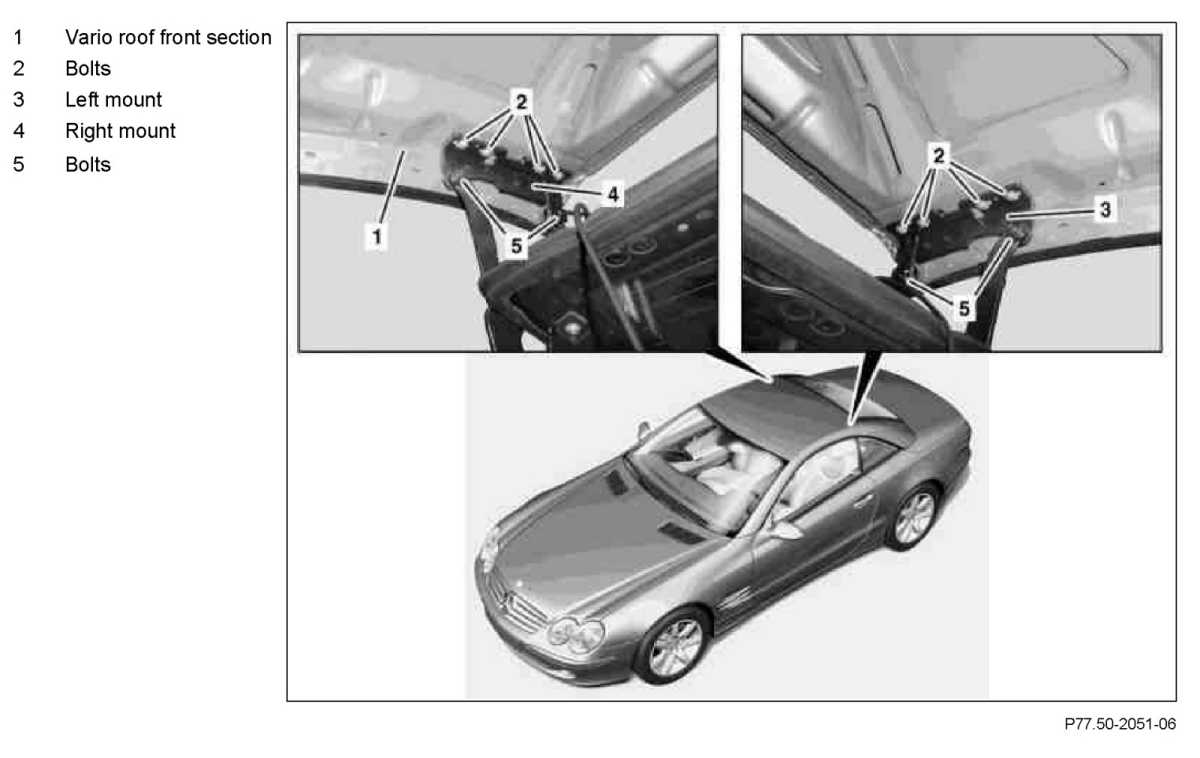 1 Vario roof front section
2 Bolts
3 Left mount
4 Right mount
5 Bolts

2
4
1
5
2
3
5

P77.50-2051-06