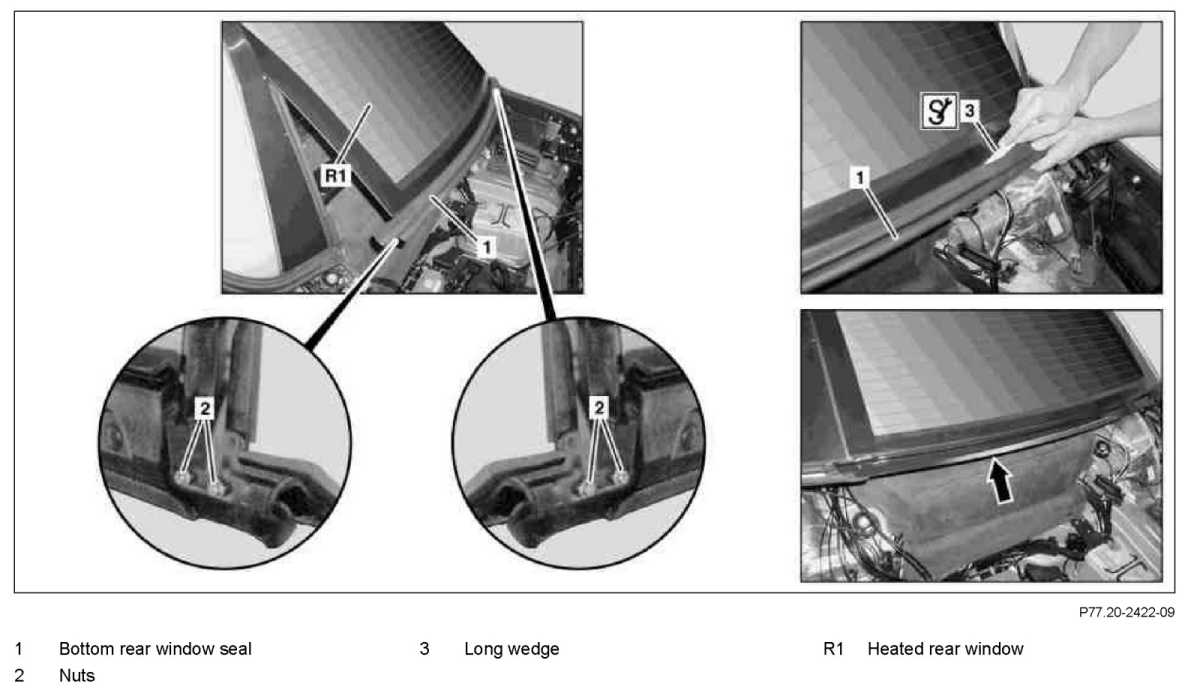 R1

1

2

2

3

1

P77.20-2422-09

1 Bottom rear window seal
2 Nuts

3 Long wedge

R1 Heated rear window