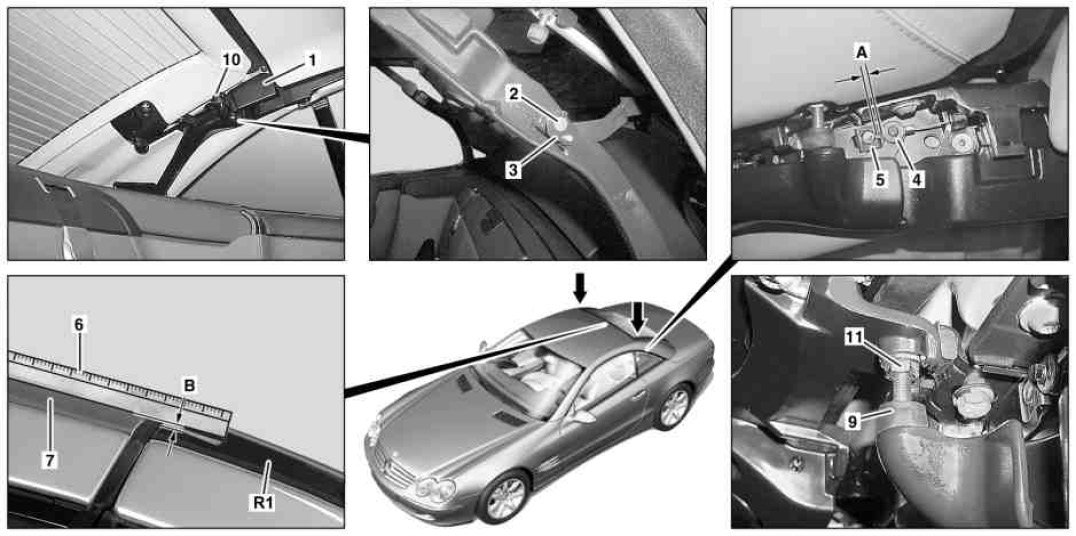 10
1
2
3
A
5
4
6
B
7
R1
11
9