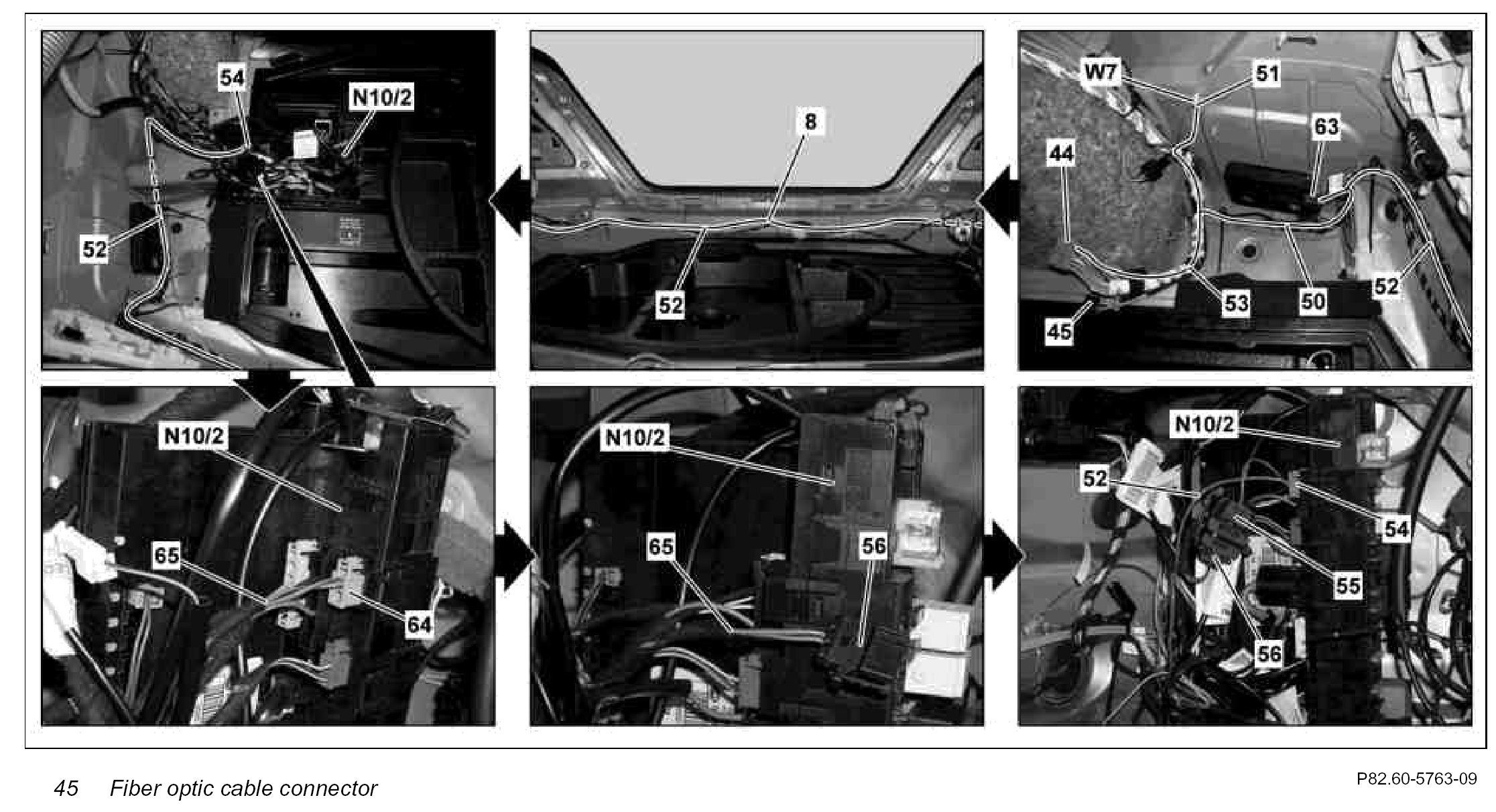 54
N10/2
52
8
52
W7
51
63
44
53
50
52
45
N10/2
65
64
N10/2
65
56
N10/2
52
54
55
56

45 Fiber optic cable connector

P82.60-5763-09