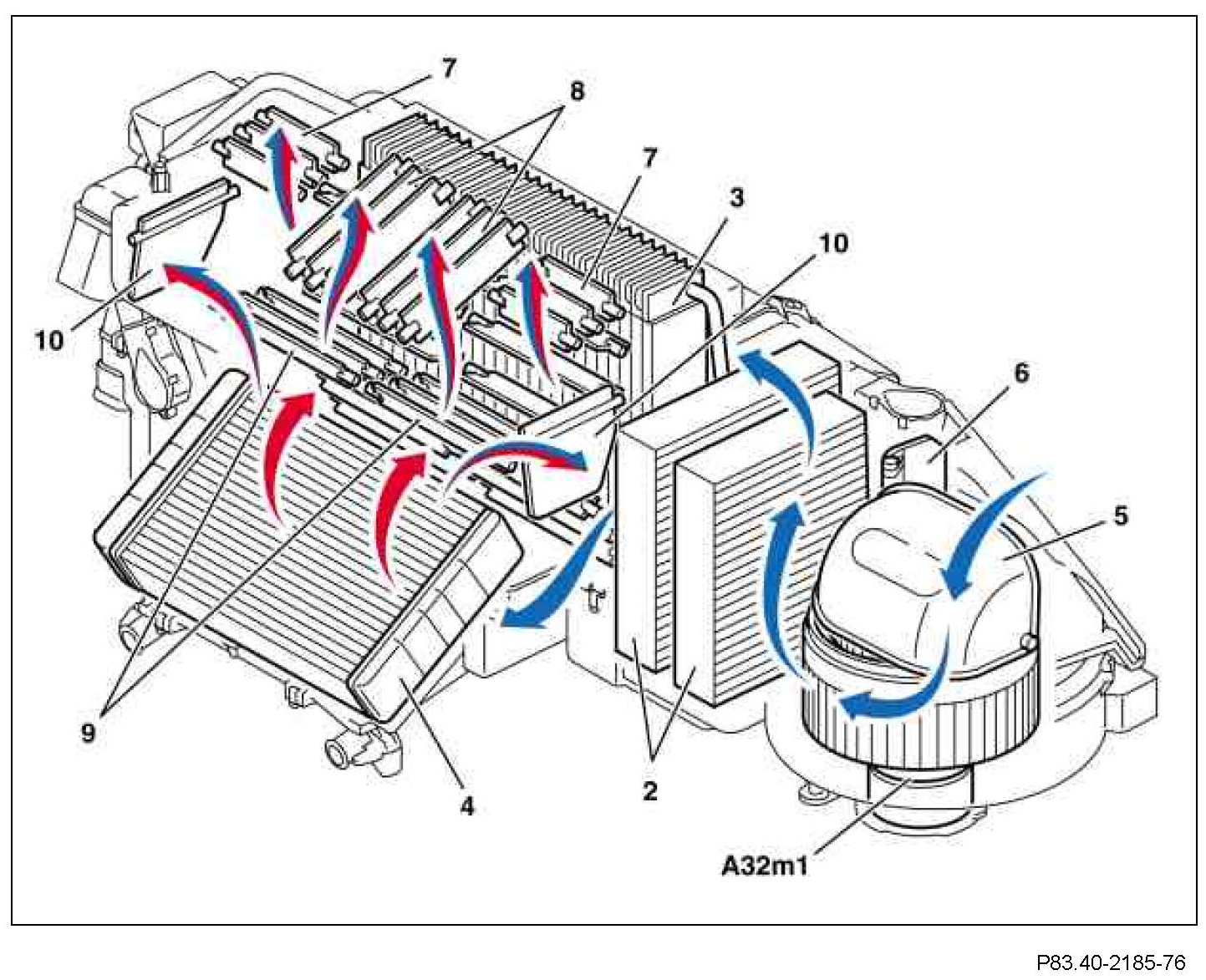 7
8
7
3
10
10
6
5
9
4
2
A32m1
P83.40-2185-76