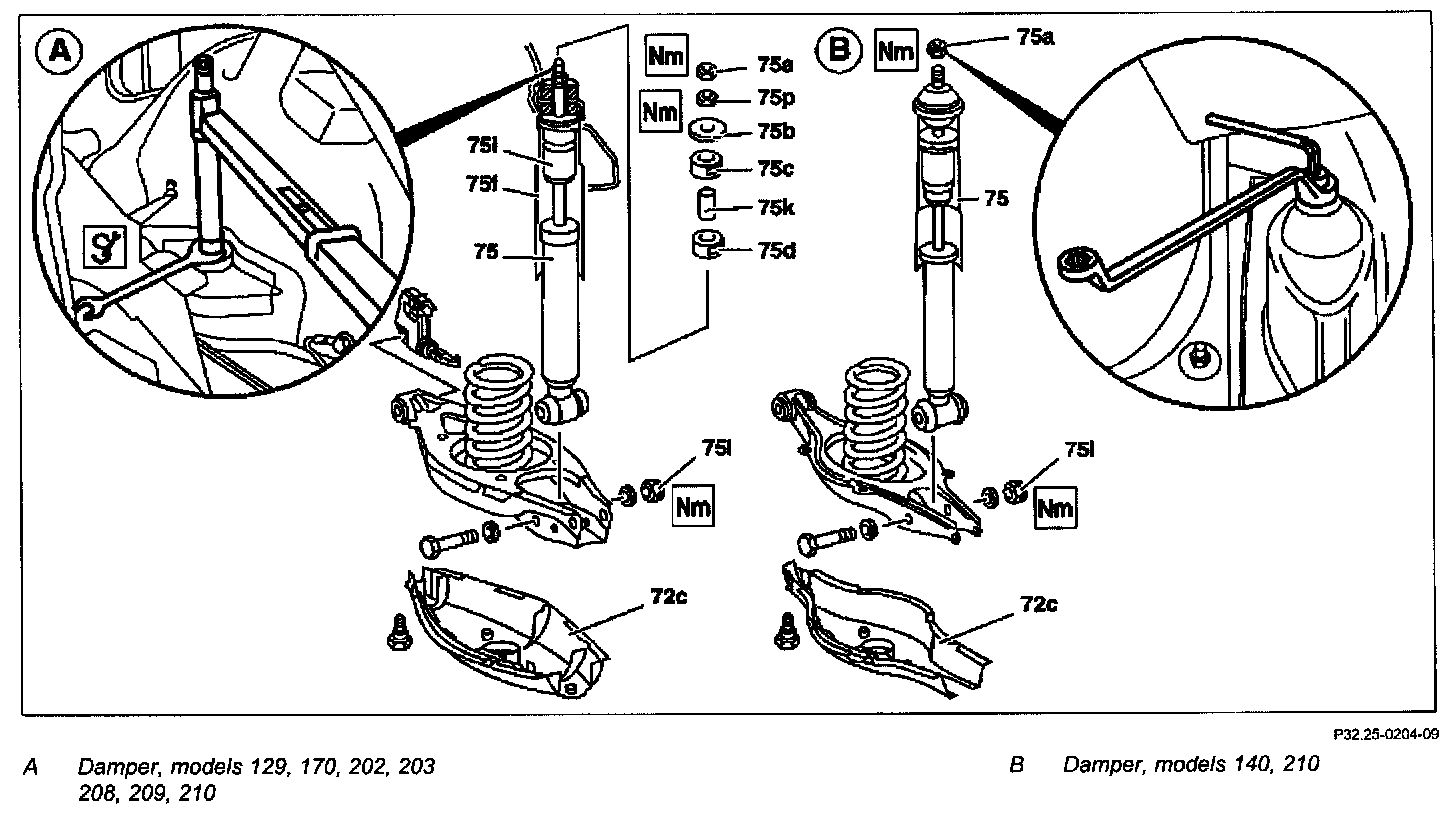 A

Nm
75a
Nm
75p
75b
75c
75k
75d
75l
75f
75
75l
Nm
72c

B
Nm
75a
75
75l
Nm
72c

P32.25-0204-09

A Damper, models 129, 170, 202, 203 208, 209, 210

B Damper, models 140, 210