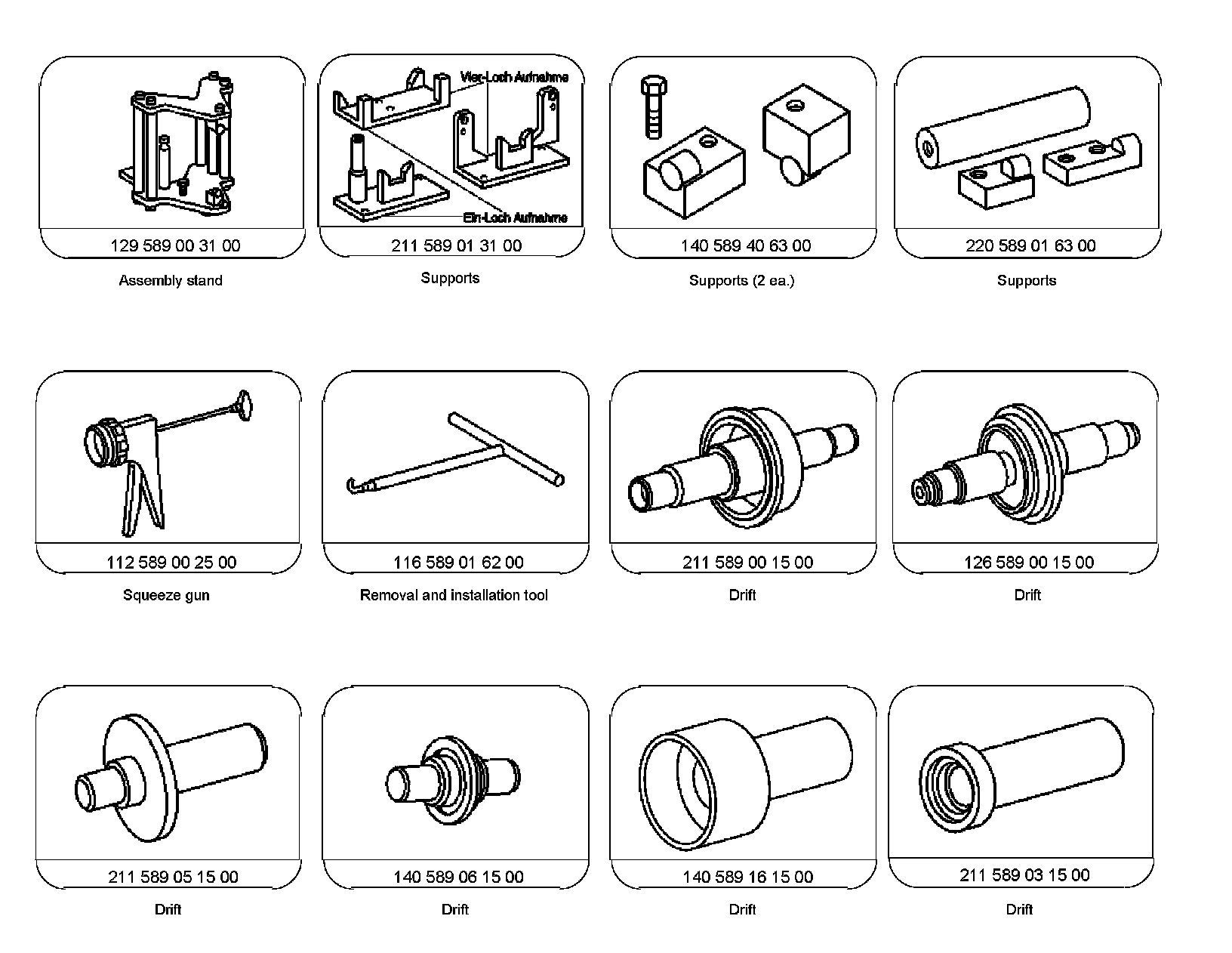 129 589 00 31 00

Assembly stand

Vier-Loch Aufnahme

Ein-Loch Aufnahme

211 589 01 31 00

Supports

140 589 40 63 00

Supports (2 ea.)

220 589 01 63 00

Supports

112 589 00 25 00

Squeeze gun

116 589 01 62 00

Removal and installation tool

211 589 00 15 00

Drift

126 589 00 15 00

Drift

211 589 05 15 00

Drift

140 589 06 15 00

Drift

140 589 16 15 00

Drift

211 589 03 15 00

Drift