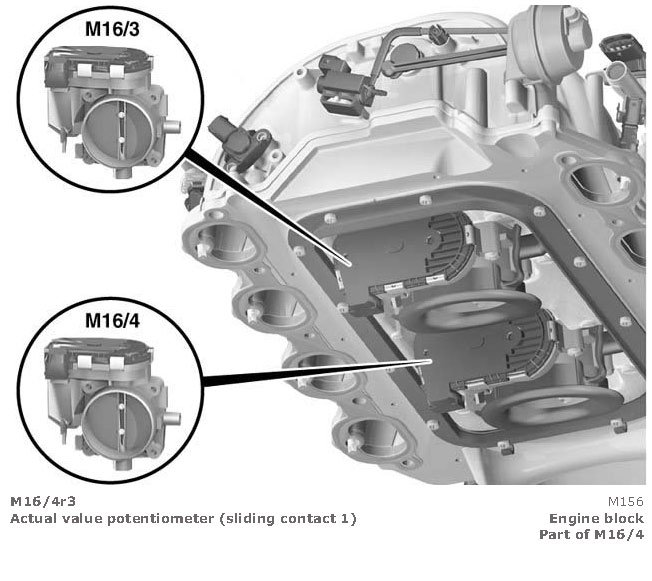 M16/3

M16/4

M16/4r3
Actual value potentiometer (sliding contact 1)

M156
Engine block
Part of M16/4