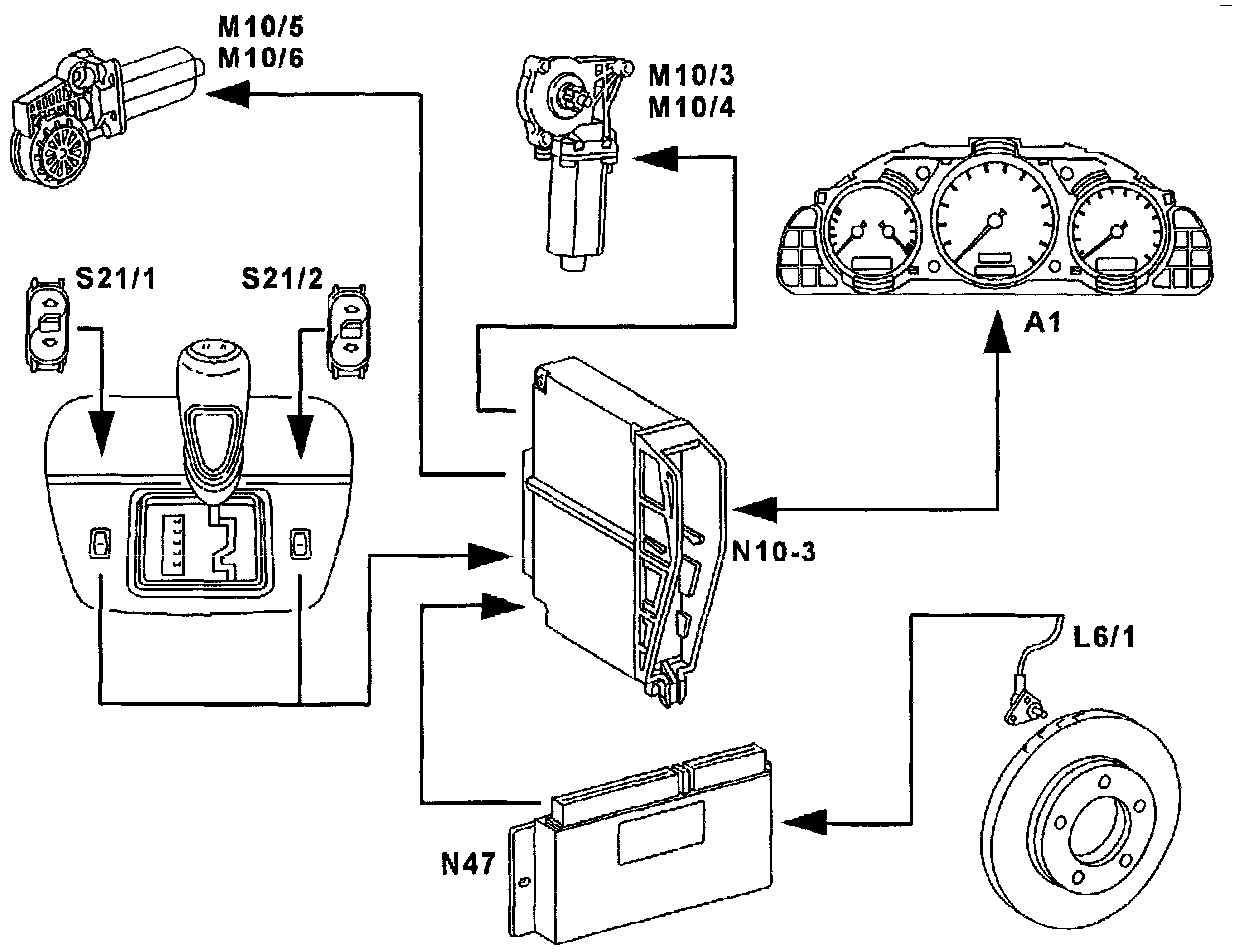 M10/5
M10/6

M10/3
M10/4

S21/1

S21/2

A1

N10-3

L6/1

N47