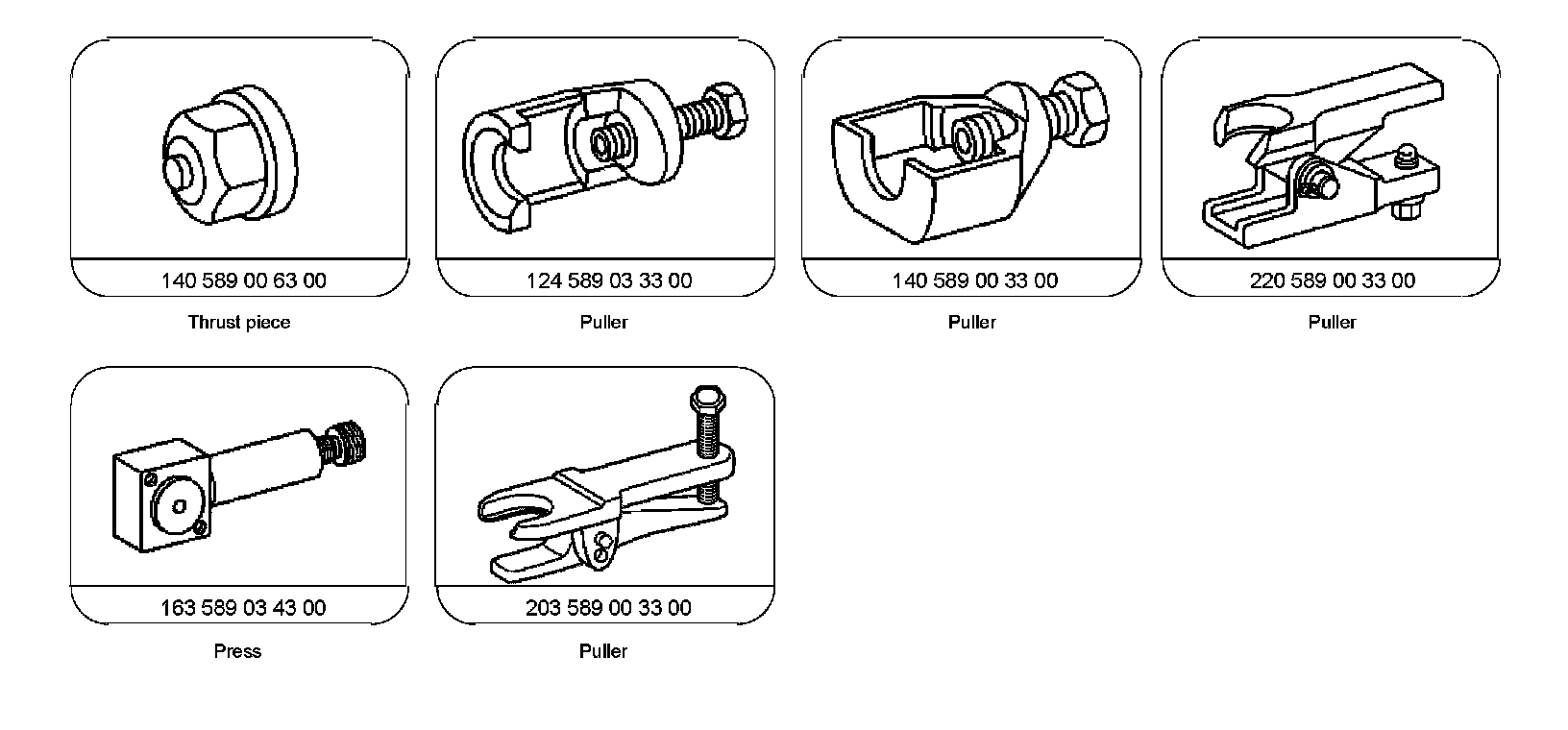 140 589 00 63 00

Thrust piece

124 589 03 33 00

Puller

140 589 00 33 00

Puller

220 589 00 33 00

Puller

163 589 03 43 00

Press

203 589 00 33 00

Puller