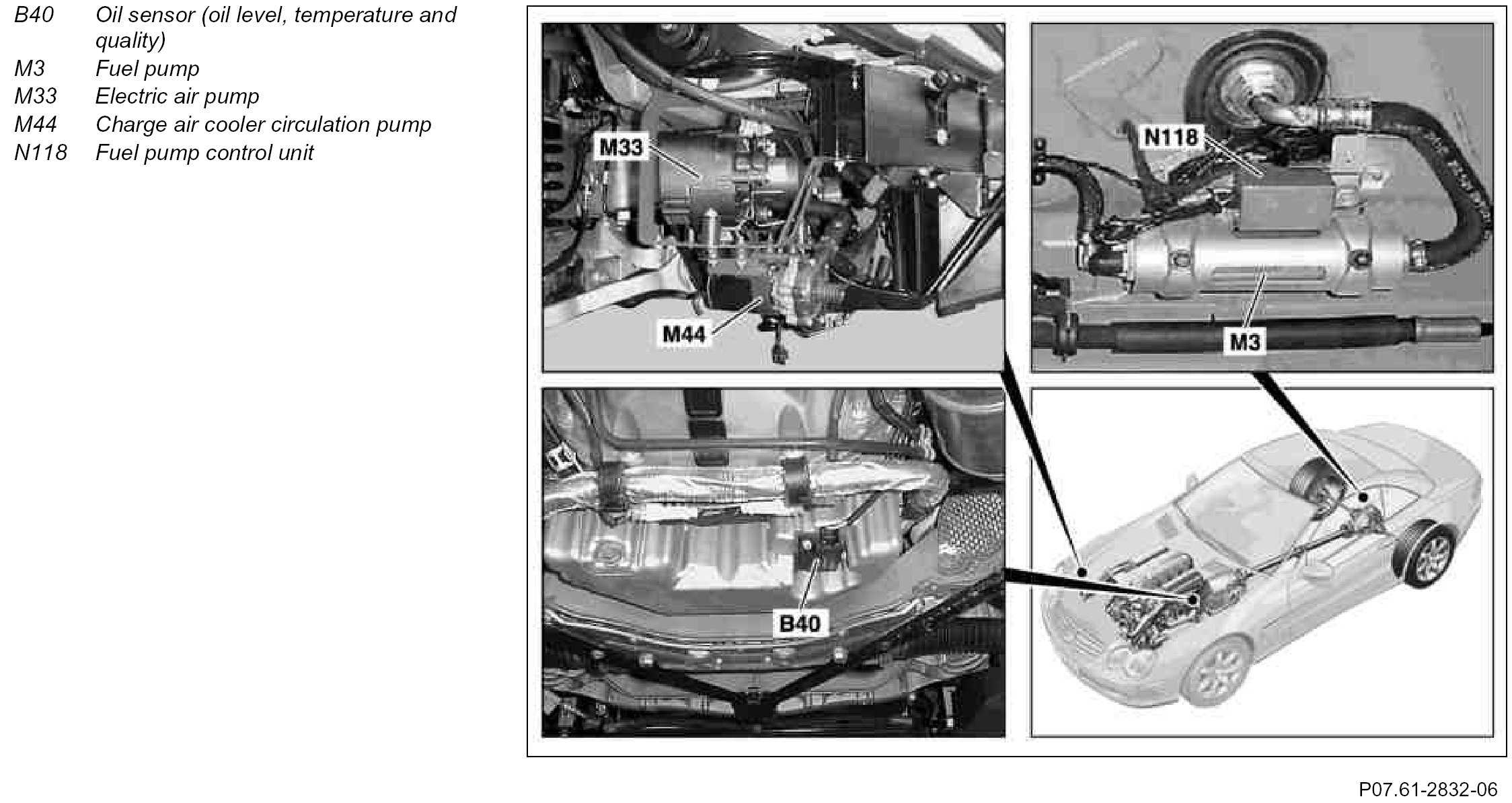 B40 Oil sensor (oil level, temperature and quality)
M3 Fuel pump
M33 Electric air pump
M44 Charge air cooler circulation pump
N118 Fuel pump control unit

M33
M44
N118
M3
B40

P07.61-2832-06