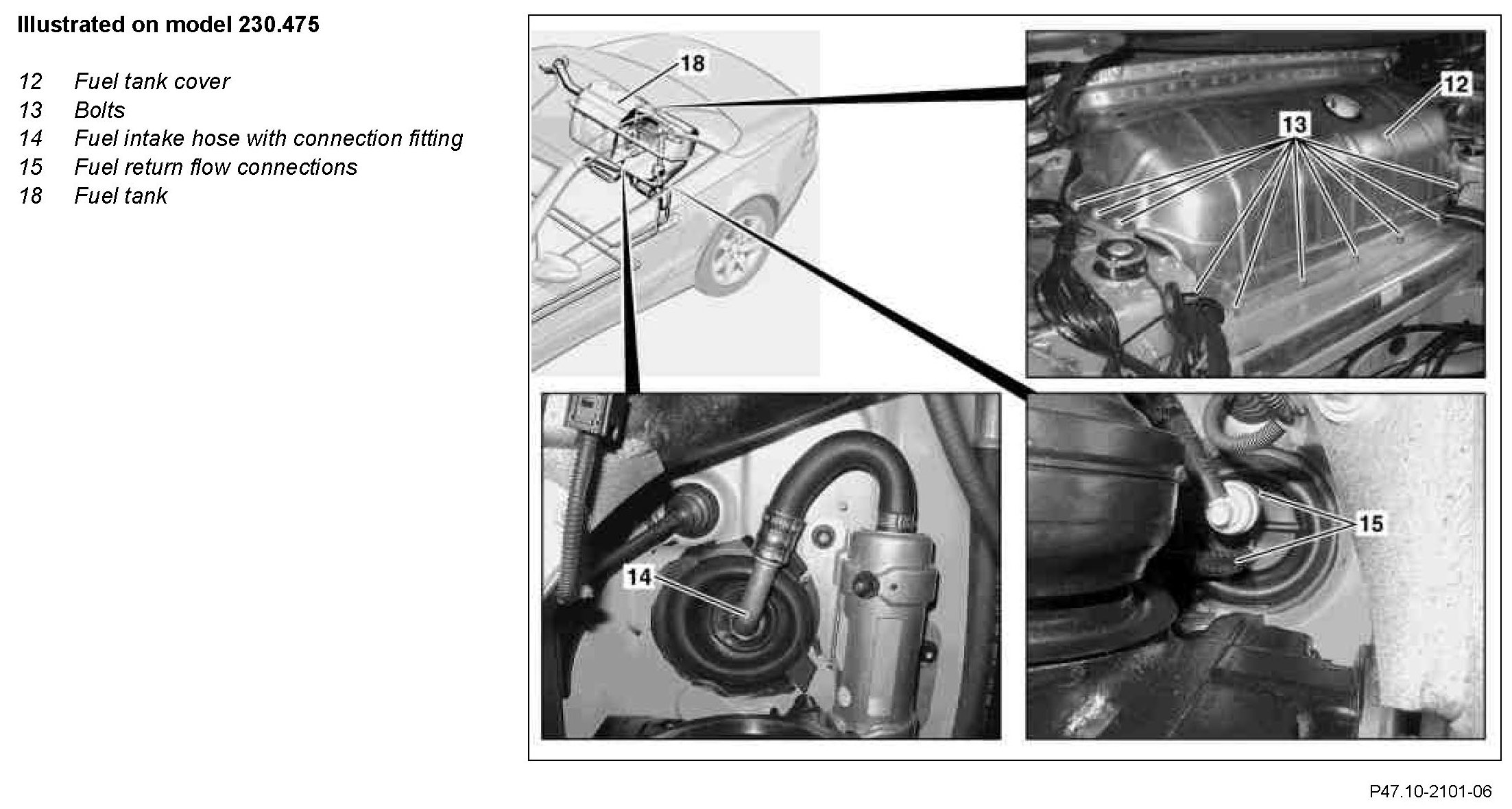 Illustrated on model 230.475

12 Fuel tank cover
13 Bolts
14 Fuel intake hose with connection fitting
15 Fuel return flow connections
18 Fuel tank

18

12

13

14

15

P47.10-2101-06