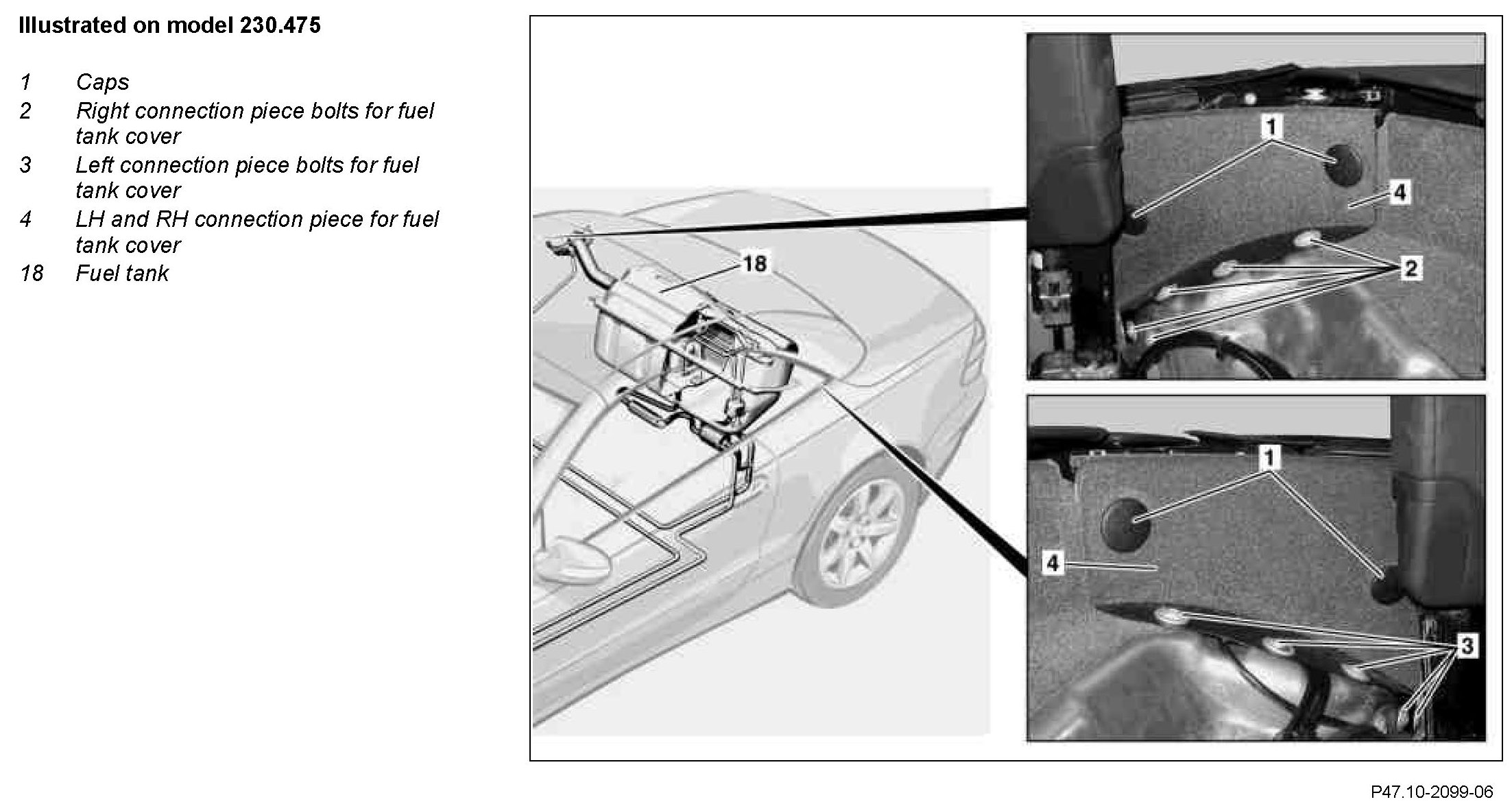 Illustrated on model 230.475

1 Caps
2 Right connection piece bolts for fuel tank cover
3 Left connection piece bolts for fuel tank cover
4 LH and RH connection piece for fuel tank cover
18 Fuel tank

18

1
4
2

1
4
3

P47.10-2099-06