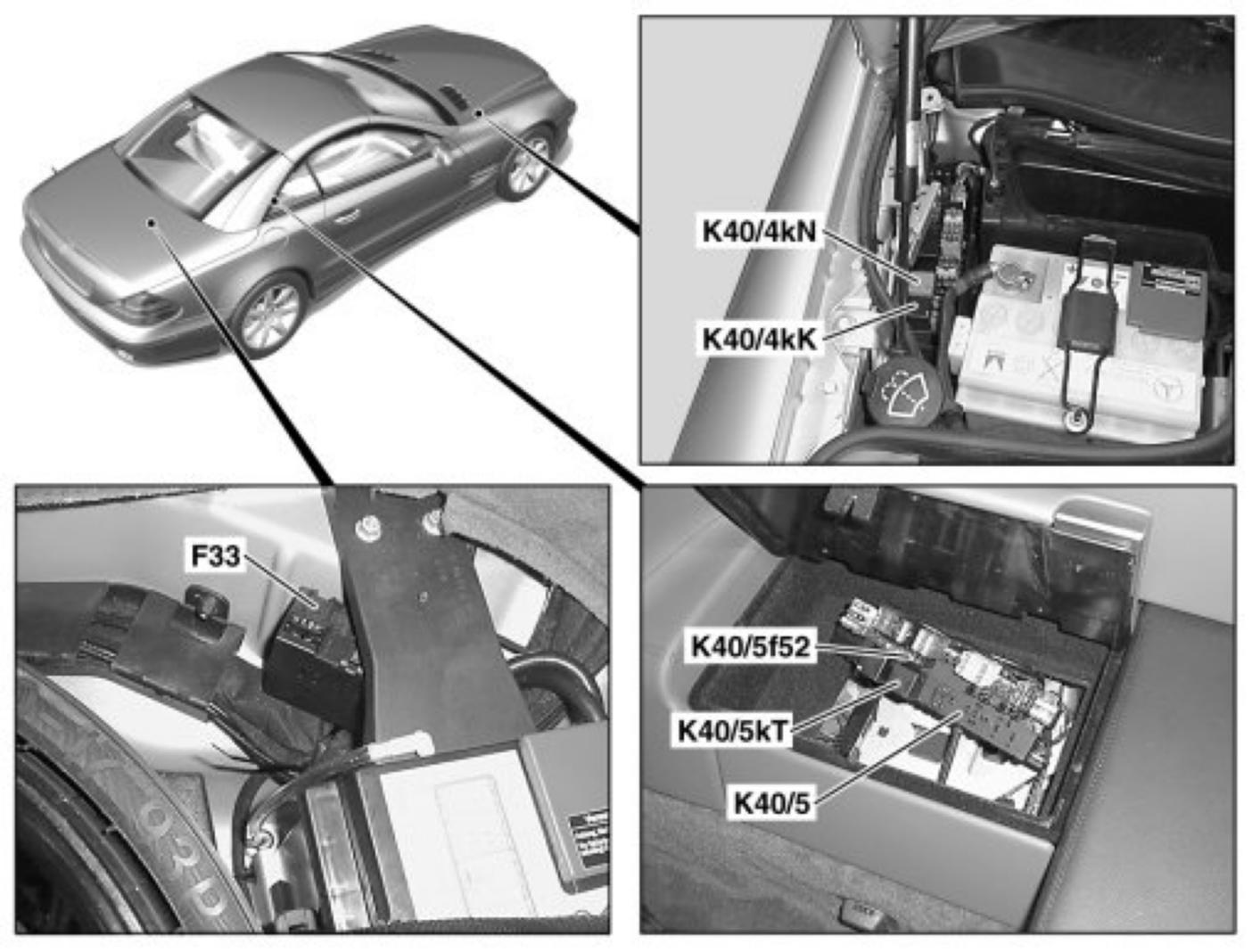 K40/4kN

K40/4kK

F33

K40/5f52

K40/5kT

K40/5