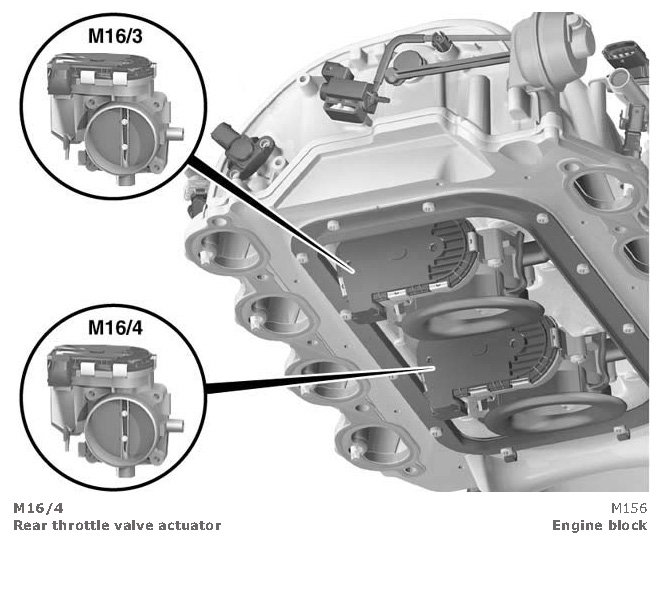 M16/3

M16/4

M16/4
Rear throttle valve actuator

M156
Engine block