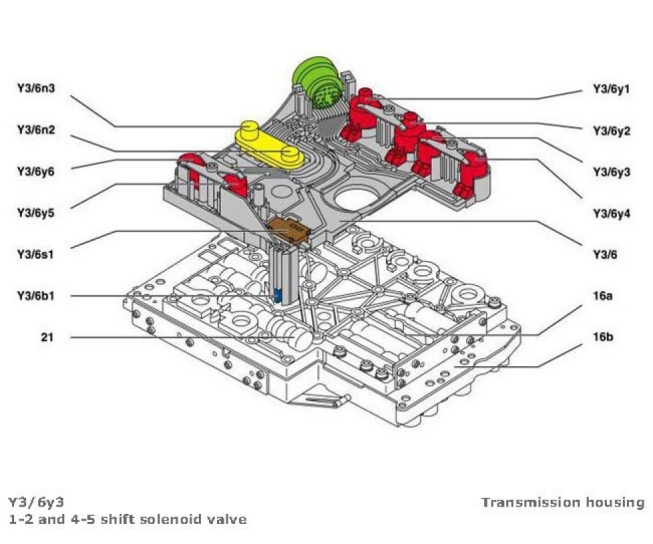 Y3/6n3

Y3/6n2

Y3/6y6

Y3/6y5

Y3/6s1

Y3/6b1

21

Y3/6y1

Y3/6y2

Y3/6y3

Y3/6y4

Y3/6

16a

16b

Y3/6y3
1-2 and 4-5 shift solenoid valve

Transmission housing