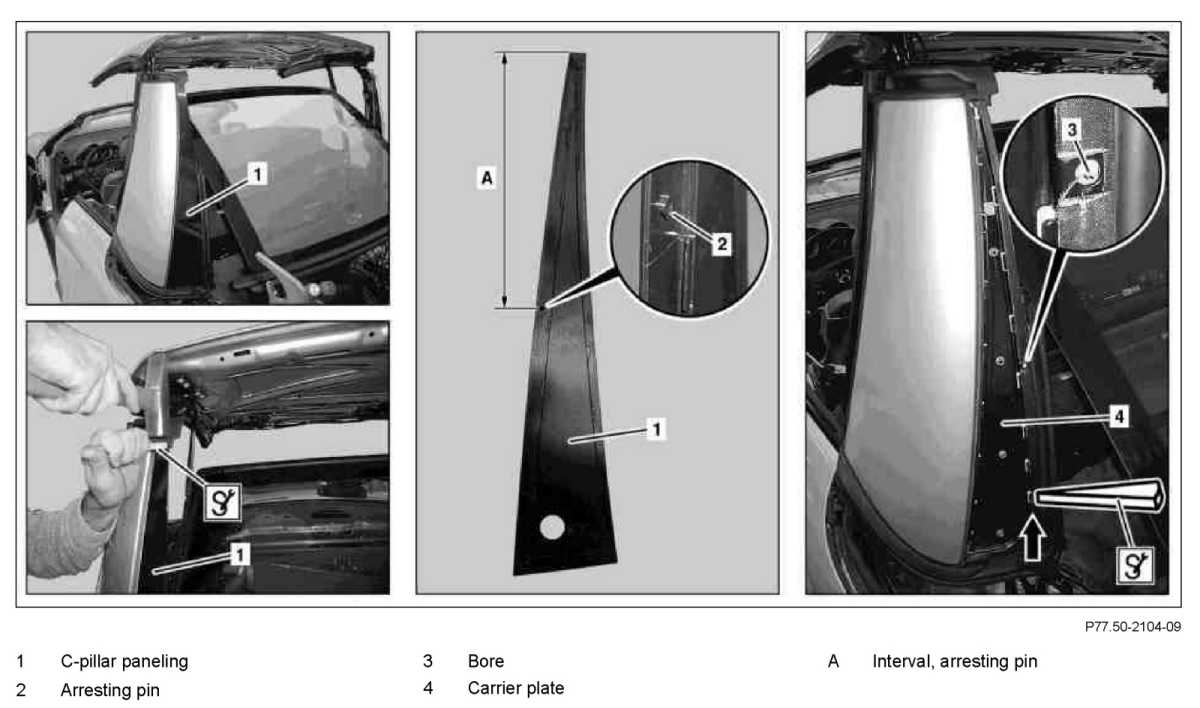 1

1

A

2

1

3

4

P77.50-2104-09

1 C-pillar paneling
2 Arresting pin

3 Bore
4 Carrier plate

A Interval, arresting pin