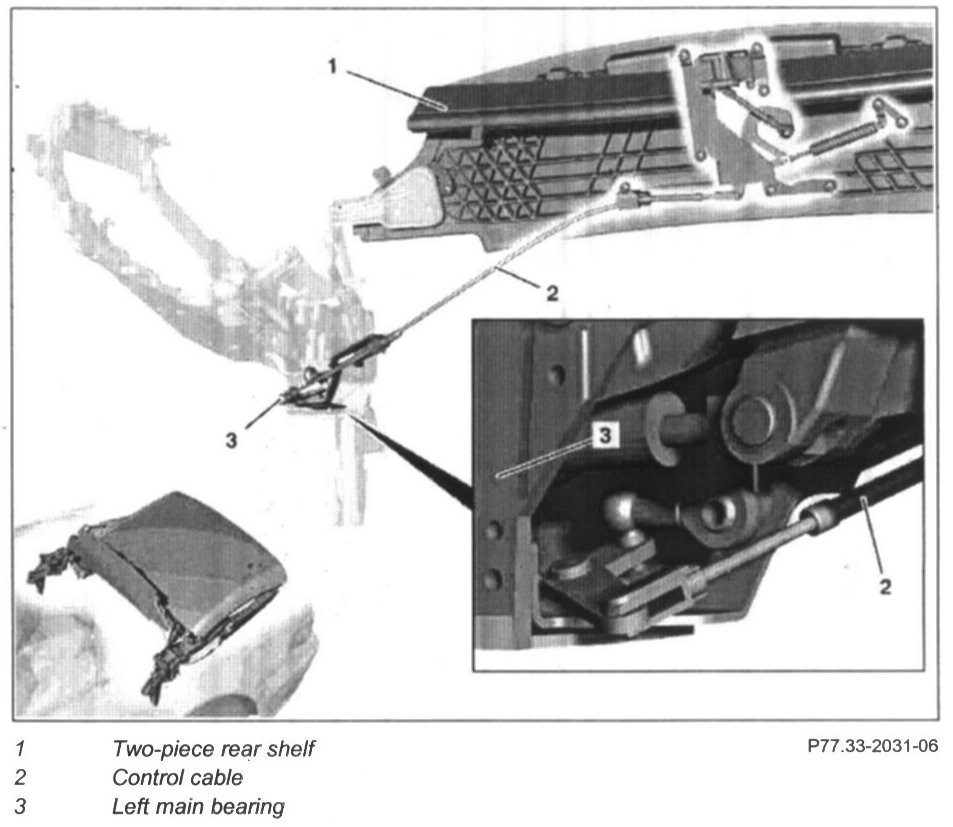 1

2

3

3

2

1 Two-piece rear shelf
2 Control cable
3 Left main bearing

P77.33-2031-06