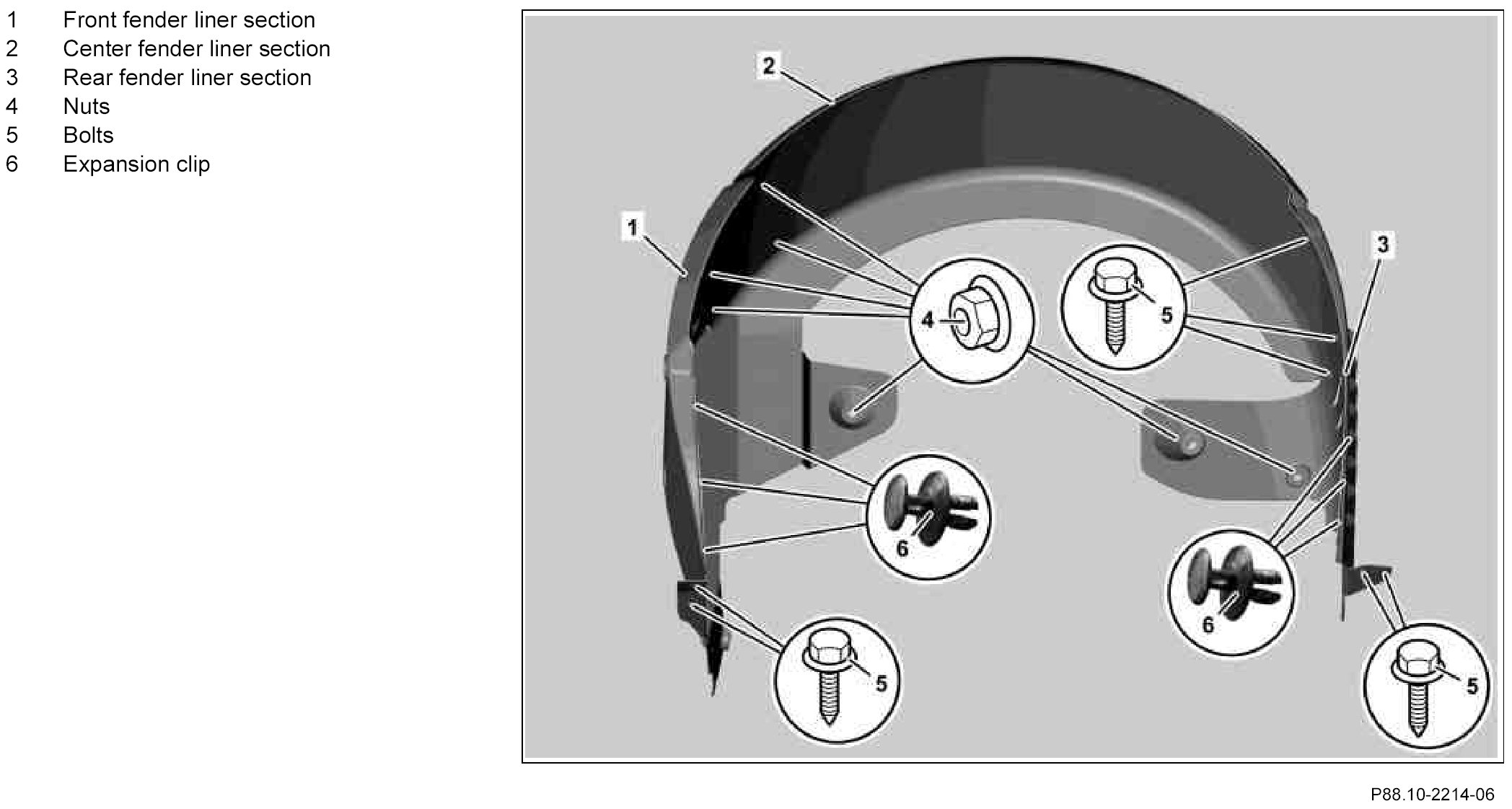 1 Front fender liner section
2 Center fender liner section
3 Rear fender liner section
4 Nuts
5 Bolts
6 Expansion clip

2
1
3
4
5
6
6
5
5

P88.10-2214-06