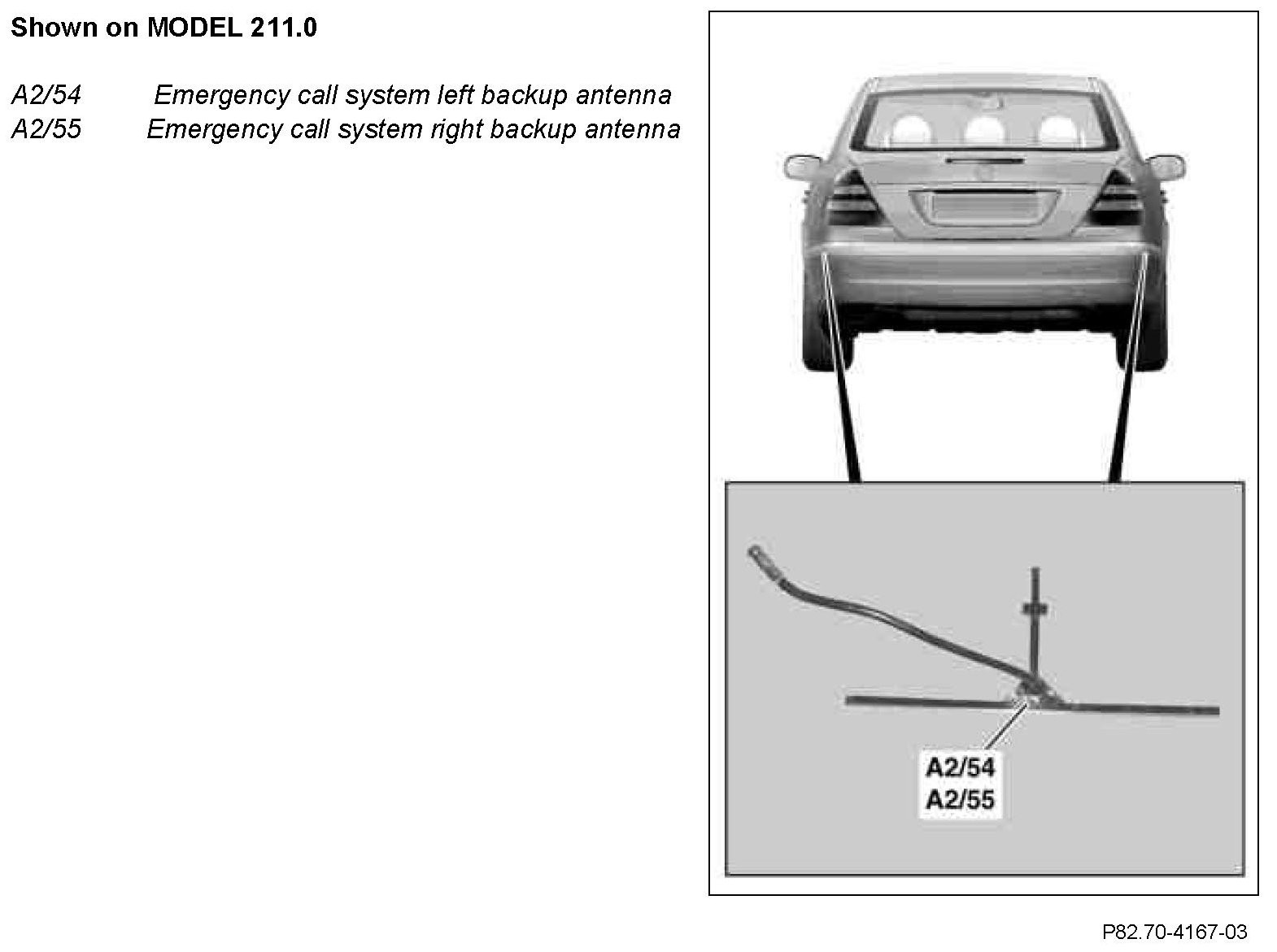 Shown on MODEL 211.0

A2/54 Emergency call system left backup antenna
A2/55 Emergency call system right backup antenna

A2/54
A2/55

P82.70-4167-03