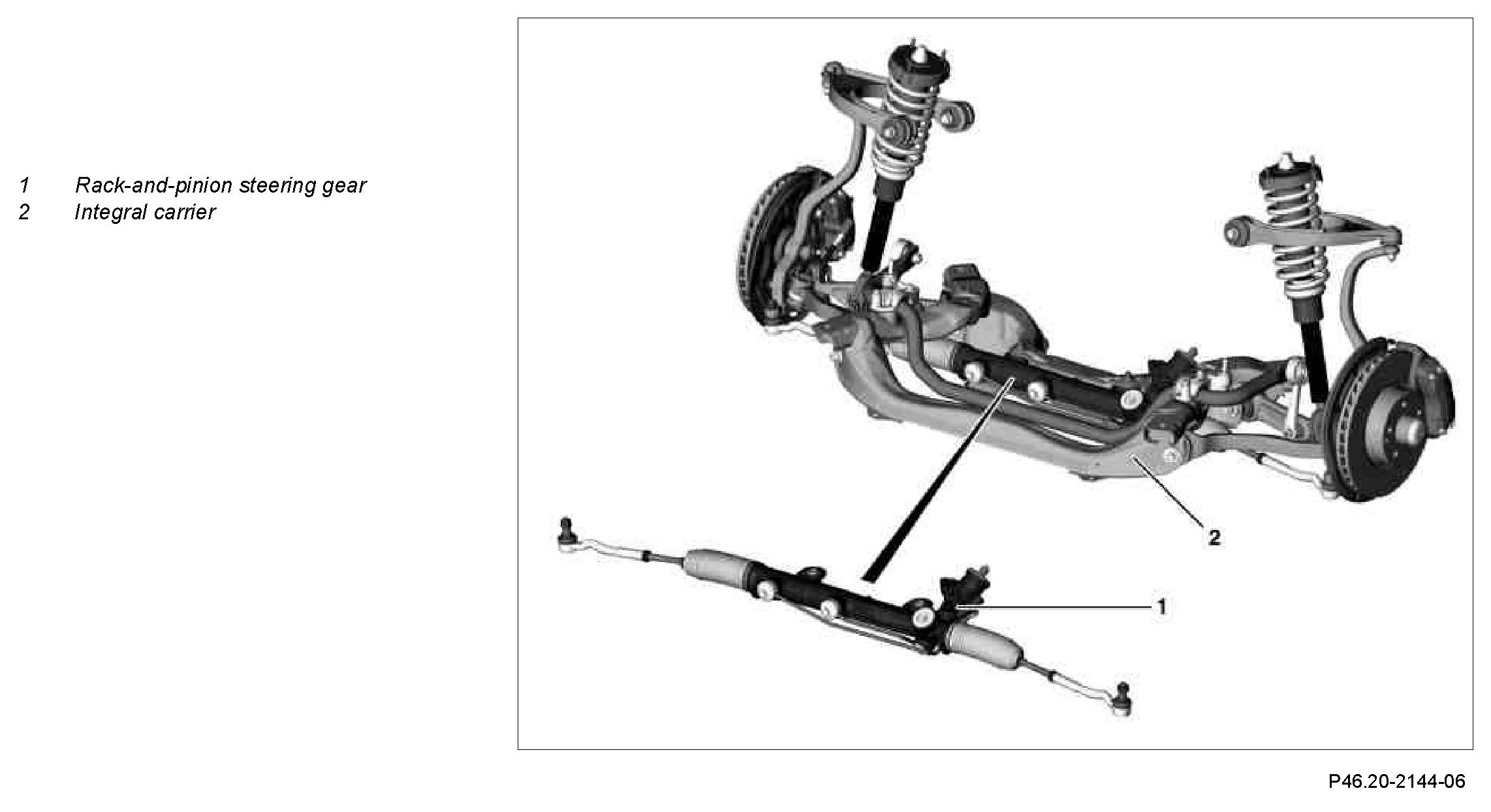 1 Rack-and-pinion steering gear
2 Integral carrier

2

1

P46.20-2144-06