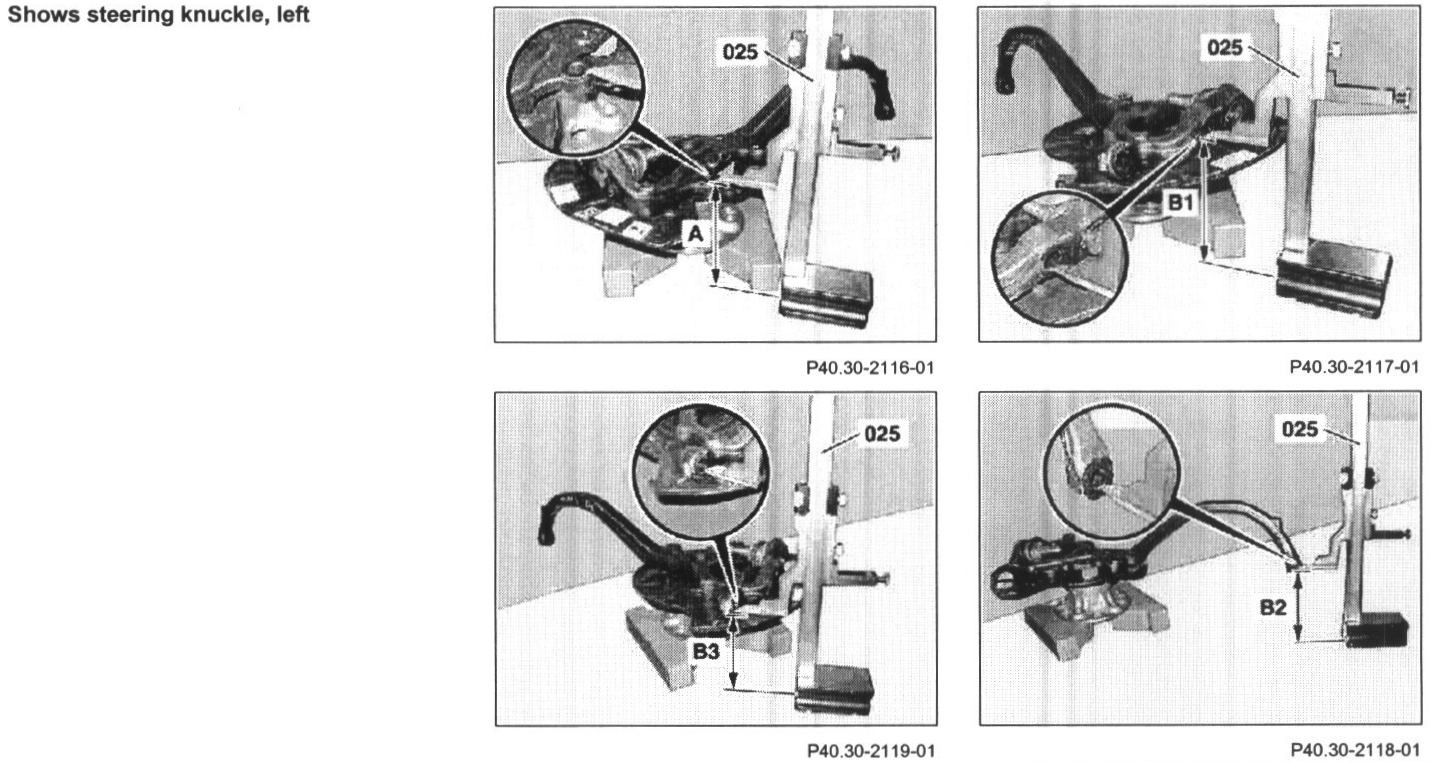 Shows steering knuckle, left

025

A

P40.30-2116-01

025

B1

P40.30-2117-01

025

B3

P40.30-2119-01

025

B2

P40.30-2118-01