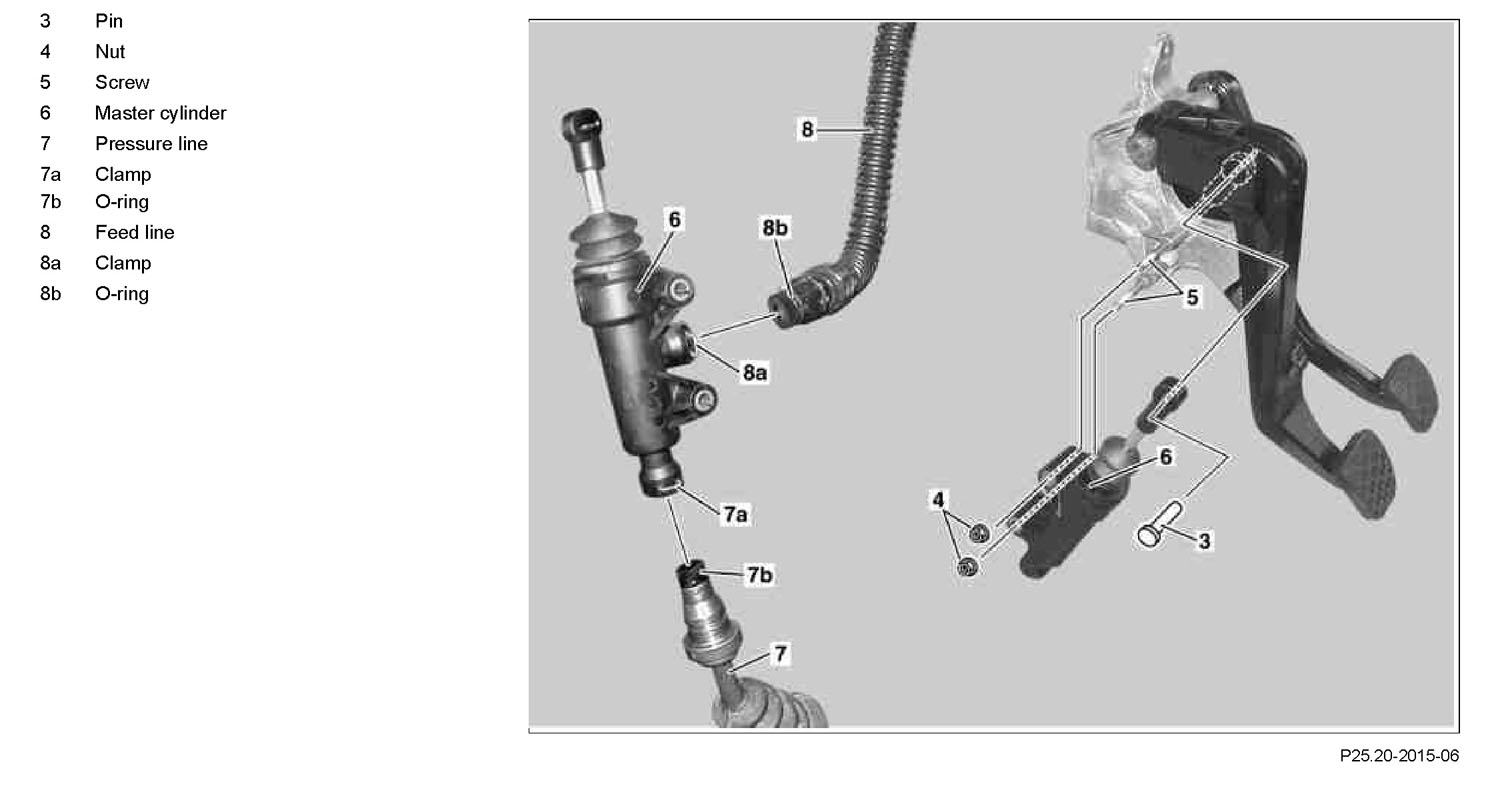 3 Pin
4 Nut
5 Screw
6 Master cylinder
7 Pressure line
7a Clamp
7b O-ring
8 Feed line
8a Clamp
8b O-ring

8
6
8b
8a
7a
7b
7
5
6
4
3

P25.20-2015-06