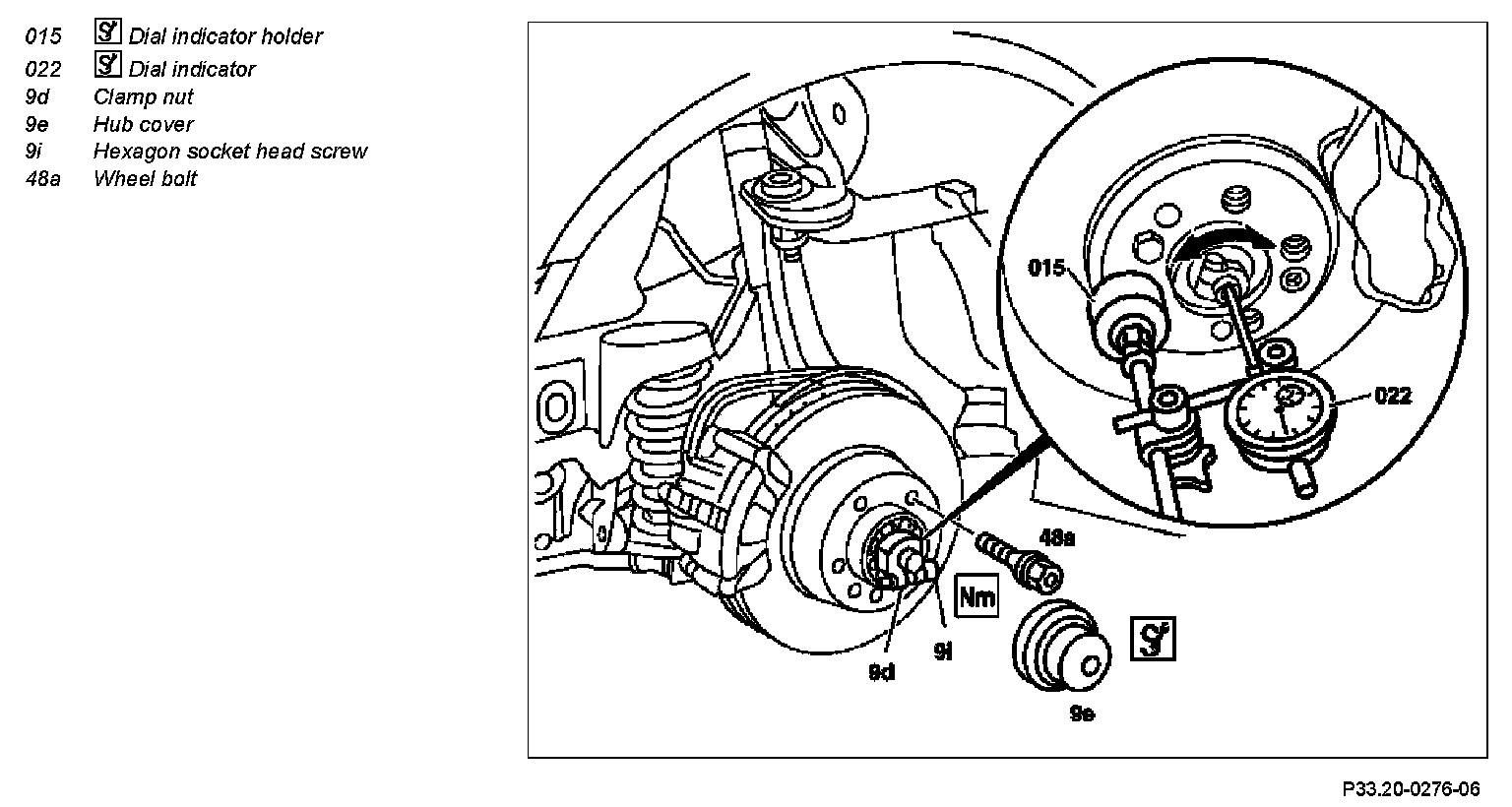 015 Dial indicator holder
022 Dial indicator
9d Clamp nut
9e Hub cover
9i Hexagon socket head screw
48a Wheel bolt

015
022
48a
Nm
9d
9i
9e

P33.20-0276-06