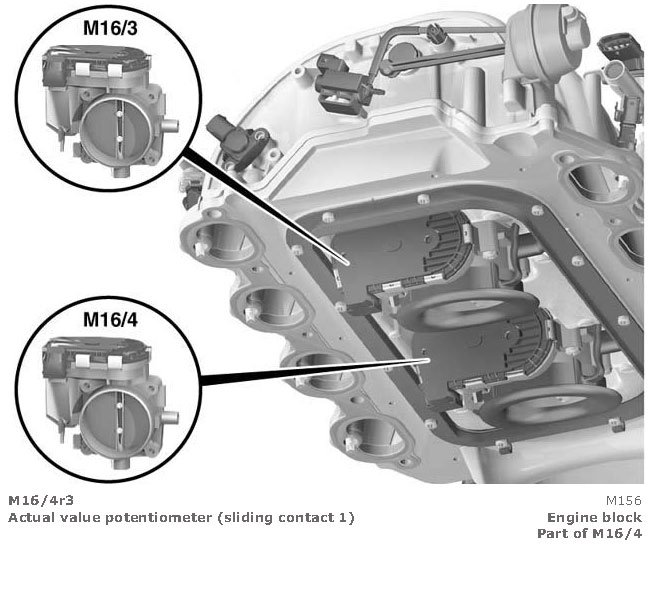 M16/3

M16/4

M16/4r3
Actual value potentiometer (sliding contact 1)

M156
Engine block
Part of M16/4