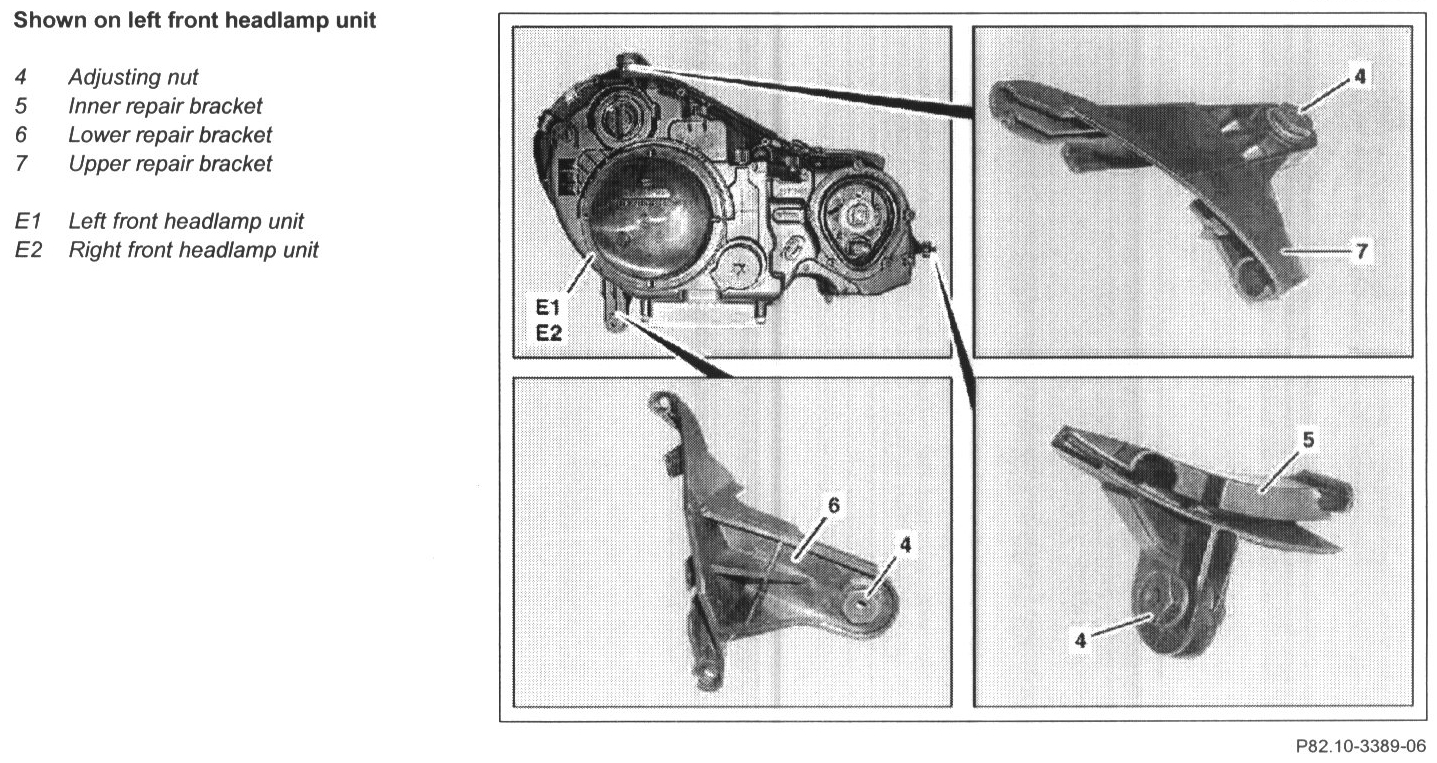 Shown on left front headlamp unit

4 Adjusting nut
5 Inner repair bracket
6 Lower repair bracket
7 Upper repair bracket

E1 Left front headlamp unit
E2 Right front headlamp unit

E1
E2

4

7

6

4

5

4

P82.10-3389-06