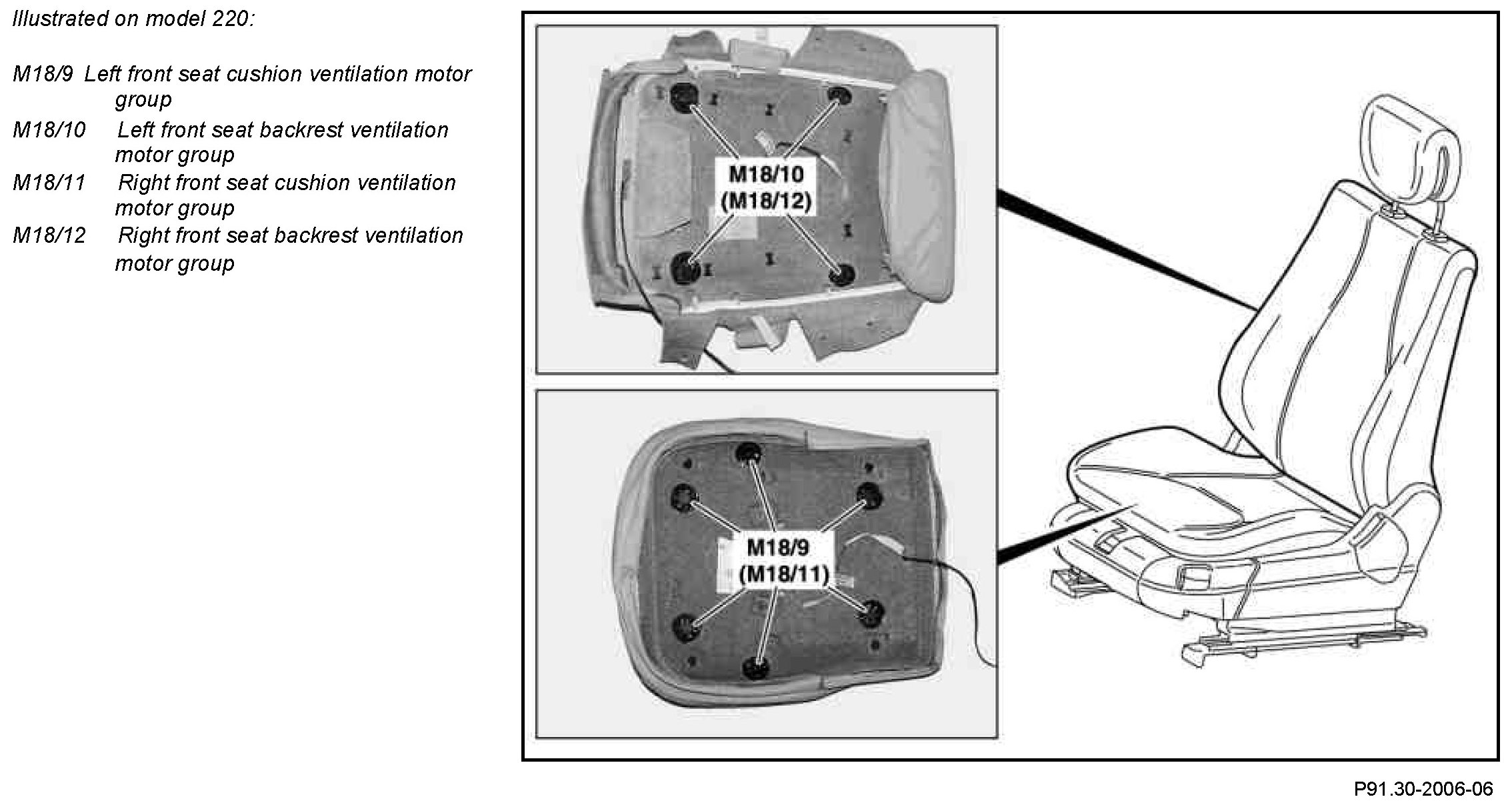 Illustrated on model 220:

M18/9 Left front seat cushion ventilation motor group

M18/10 Left front seat backrest ventilation motor group

M18/11 Right front seat cushion ventilation motor group

M18/12 Right front seat backrest ventilation motor group

M18/10
(M18/12)

M18/9
(M18/11)

P91.30-2006-06