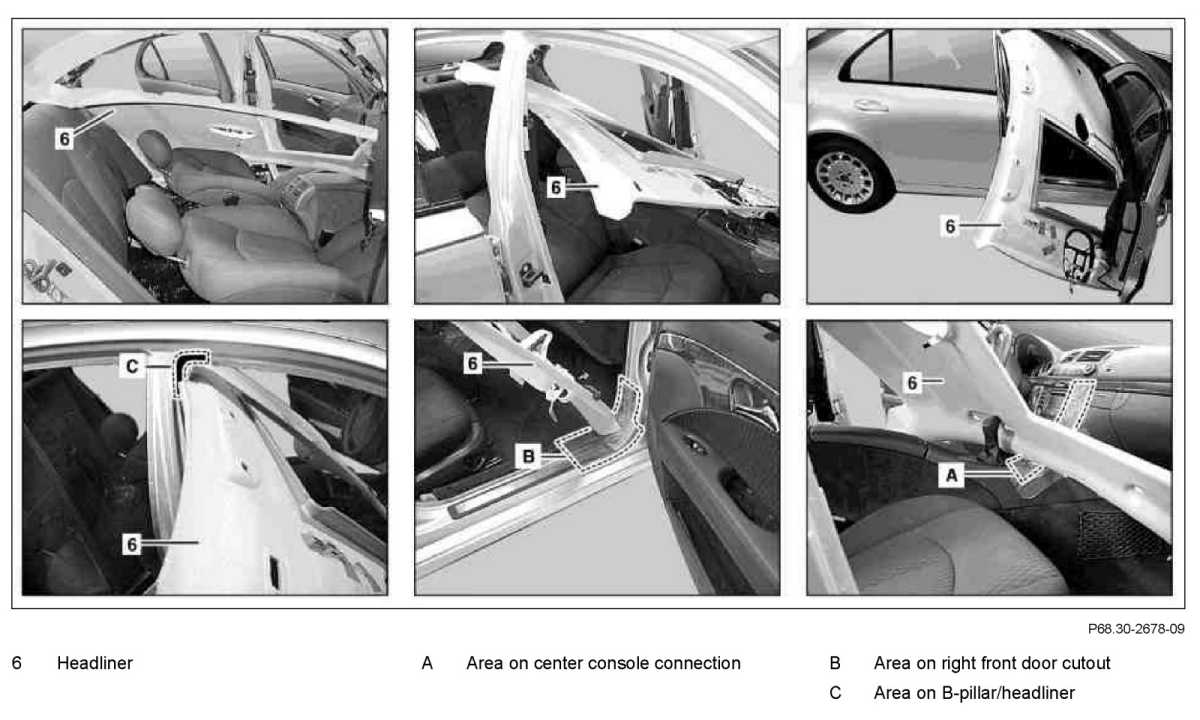 6

6

6

C

6

6

B

6

A

P68.30-2678-09

6 Headliner

A Area on center console connection

B Area on right front door cutout

C Area on B-pillar/headliner