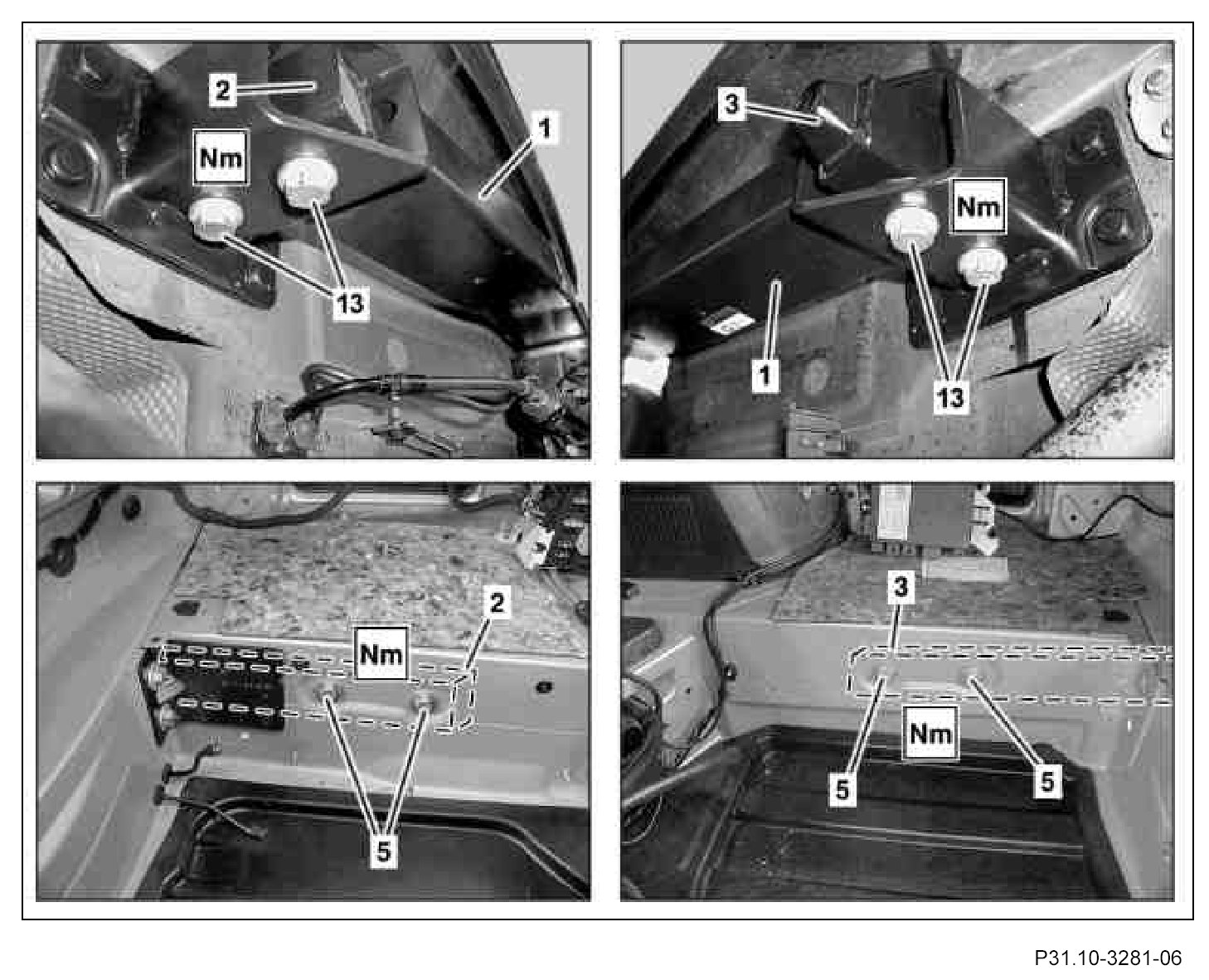 2
1
Nm
13

3
Nm
1
13

2
Nm
5

3
Nm
5
5

P31.10-3281-06