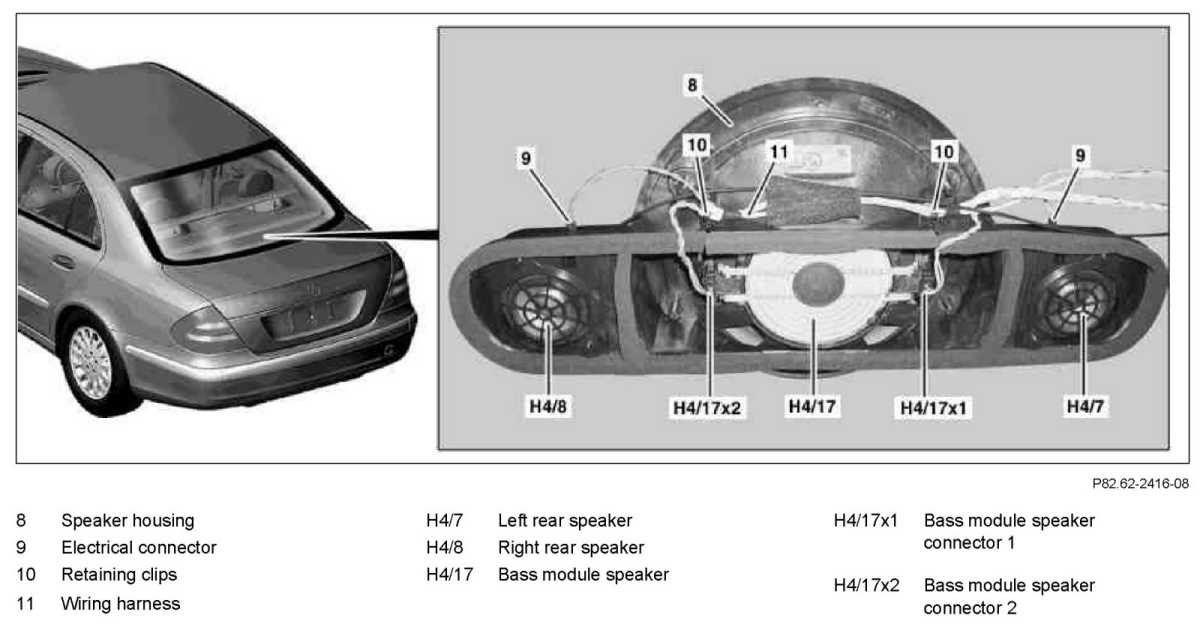 8

9

10

11

10

9

H4/8

H4/17x2

H4/17

H4/17x1

H4/7

P82.62-2416-08

8 Speaker housing
9 Electrical connector
10 Retaining clips
11 Wiring harness

H4/7 Left rear speaker
H4/8 Right rear speaker
H4/17 Bass module speaker

H4/17x1 Bass module speaker connector 1

H4/17x2 Bass module speaker connector 2