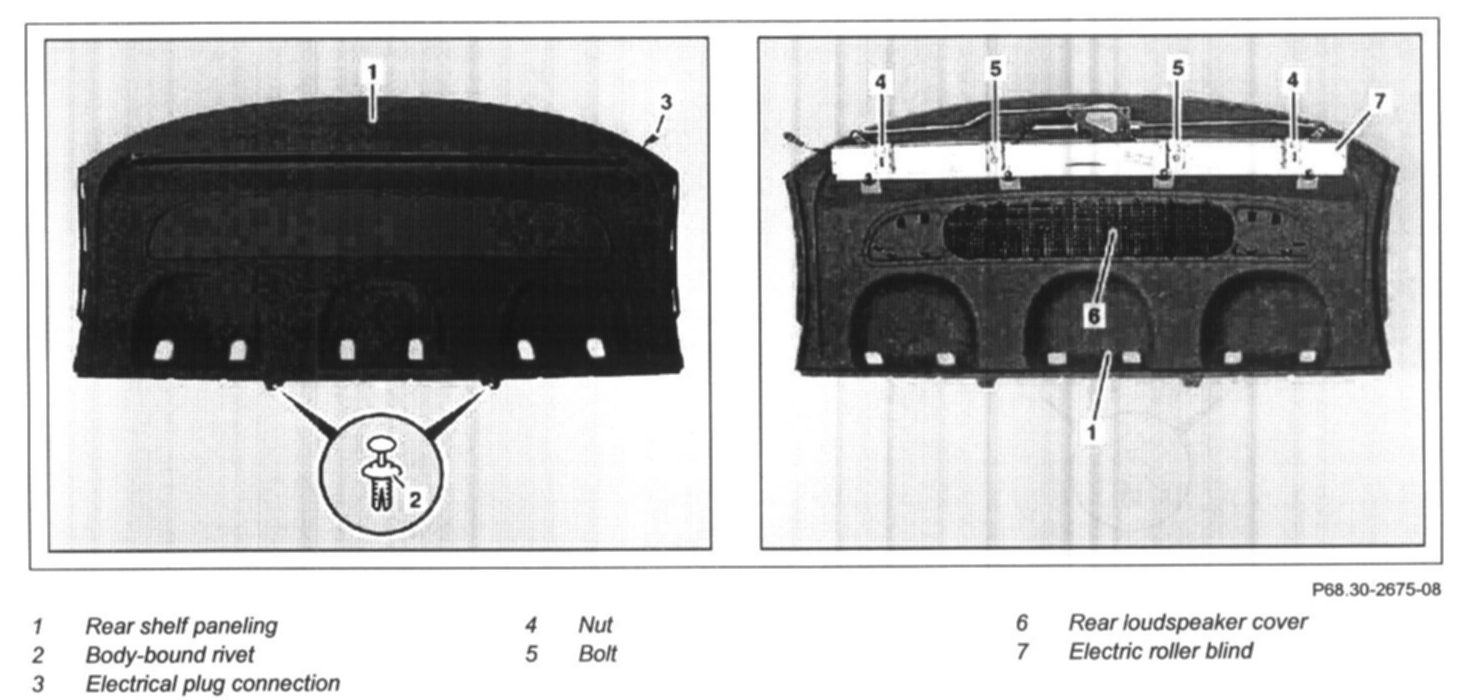 1
3
2
4
5
5
4
7
6
1

P68.30-2675-08

1 Rear shelf paneling
2 Body-bound rivet
3 Electrical plug connection

4 Nut
5 Bolt

6 Rear loudspeaker cover
7 Electric roller blind